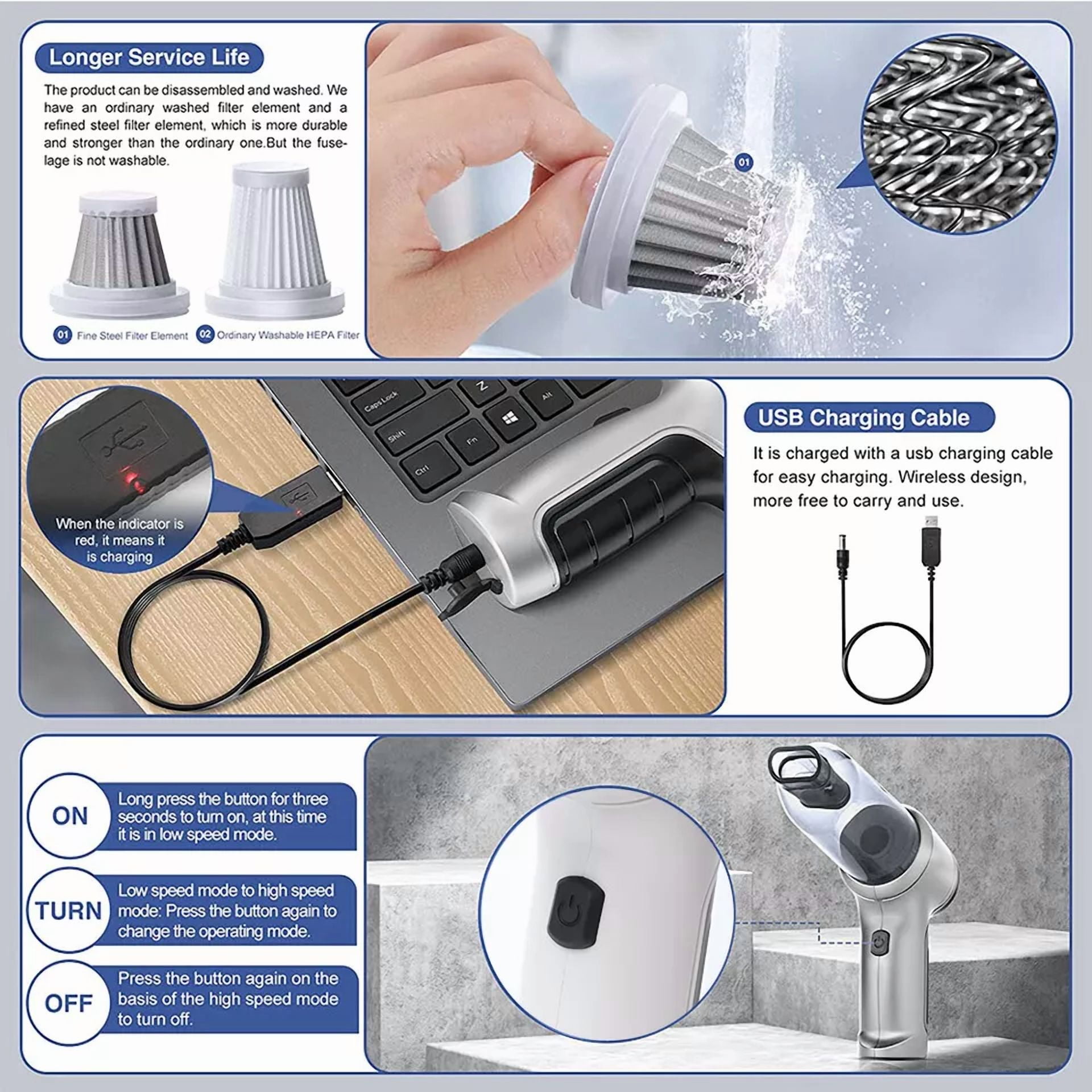 Longer Service Life

The product can be disassembled and washed. We have an ordinary washed filter element and a refined steel filter element, which is more durable and stronger than the ordinary one.But the fuselage is not washable.

01 Fine Steel Filter Element 02 Ordinary Washable HEPA Filter

01

Caps Lock Shift Ctrl Fn Z Alt

When the indicator is red, it means it is charging

USB Charging Cable

It is charged with a usb charging cable for easy charging. Wireless design, more free to carry and use.

ON
Long press the button for three seconds to turn on, at this time it is in low speed mode.

TURN
Low speed mode to high speed mode: Press the button again to change the operating mode.

OFF
Press the button again on the basis of the high speed mode to turn off.