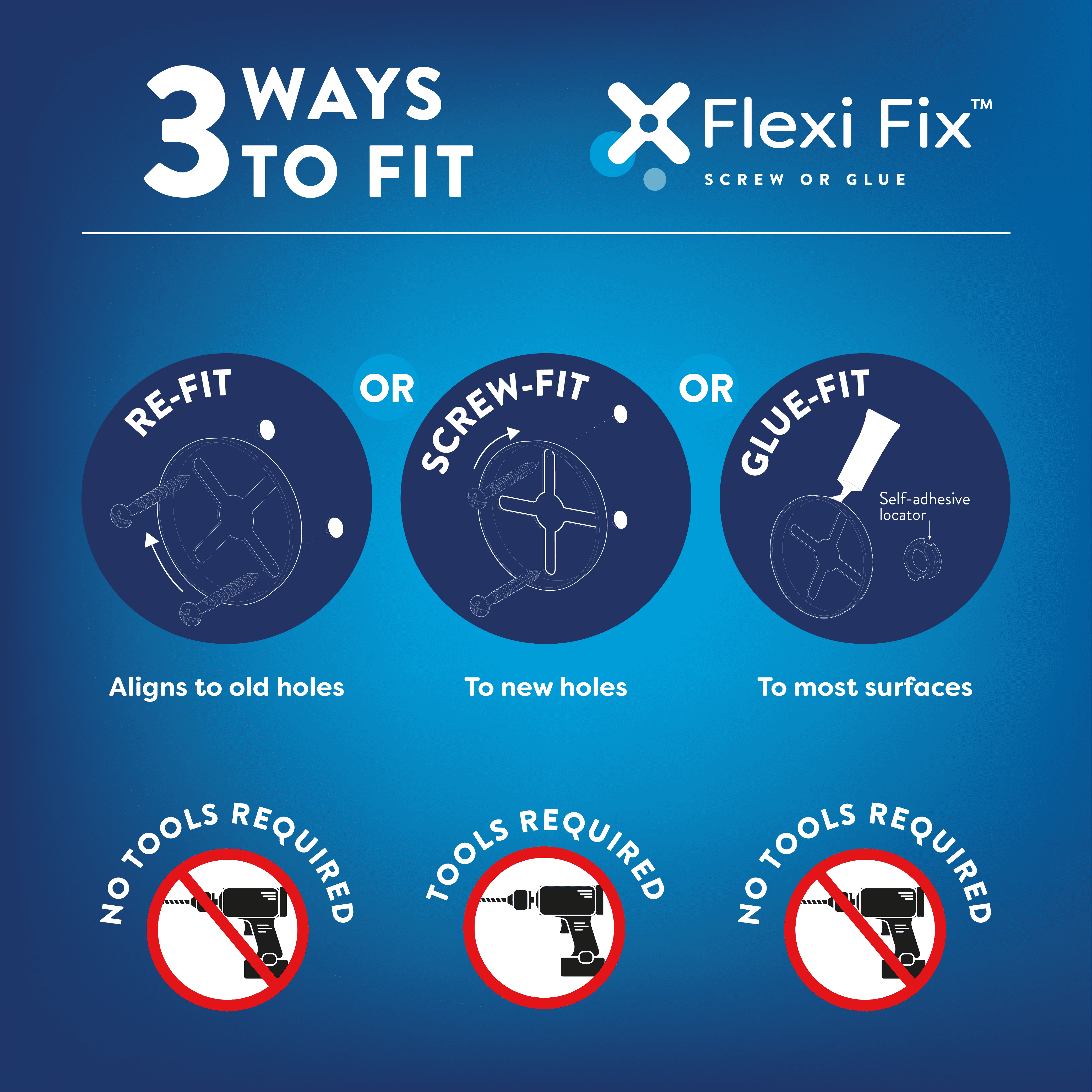 3 WAYS TO FIT

Flexi Fix™
SCREW OR GLUE

RE-FIT

OR

SCREW-FIT

OR

GLUE-FIT

Self-adhesive locator

Aligns to old holes

To new holes

To most surfaces

NO TOOLS REQUIRED

TOOLS REQUIRED

NO TOOLS REQUIRED