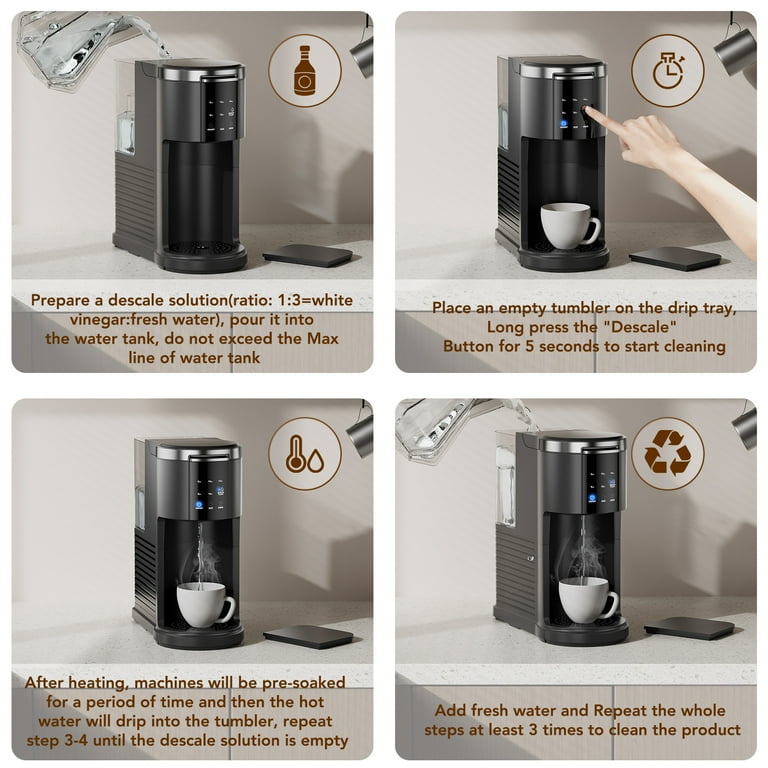 Prepare a descale solution(ratio: 1:3=white vinegar:fresh water), pour it into the water tank, do not exceed the Max line of water tank

Place an empty tumbler on the drip tray, Long press the "Descale" Button for 5 seconds to start cleaning

After heating, machines will be pre-soaked for a period of time and then the hot water will drip into the tumbler, repeat step 3-4 until the descale solution is empty

Add fresh water and Repeat the whole steps at least 3 times to clean the product