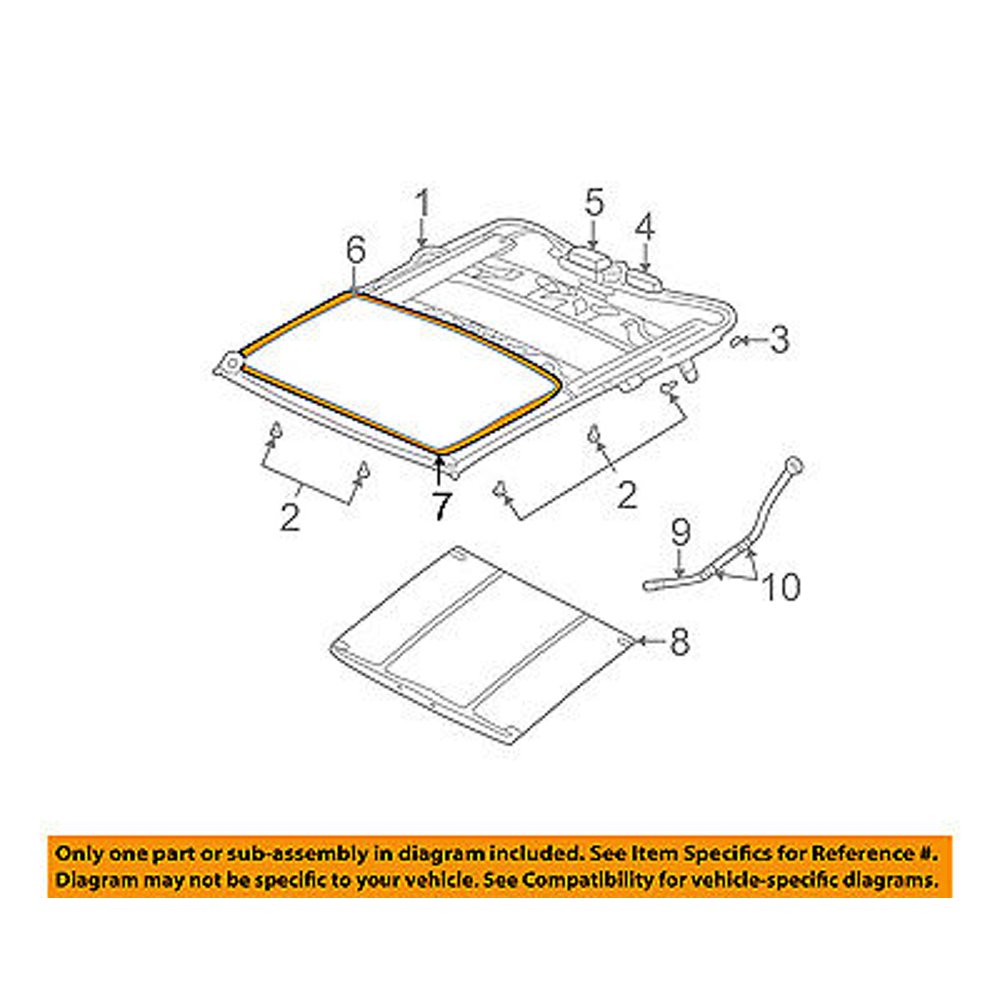 1
5
4
6
3
2
7
2
9
10
8

Only one part or sub-assembly in diagram included. See Item Specifics for Reference #.
Diagram may not be specific to your vehicle. See Compatibility for vehicle-specific diagrams.