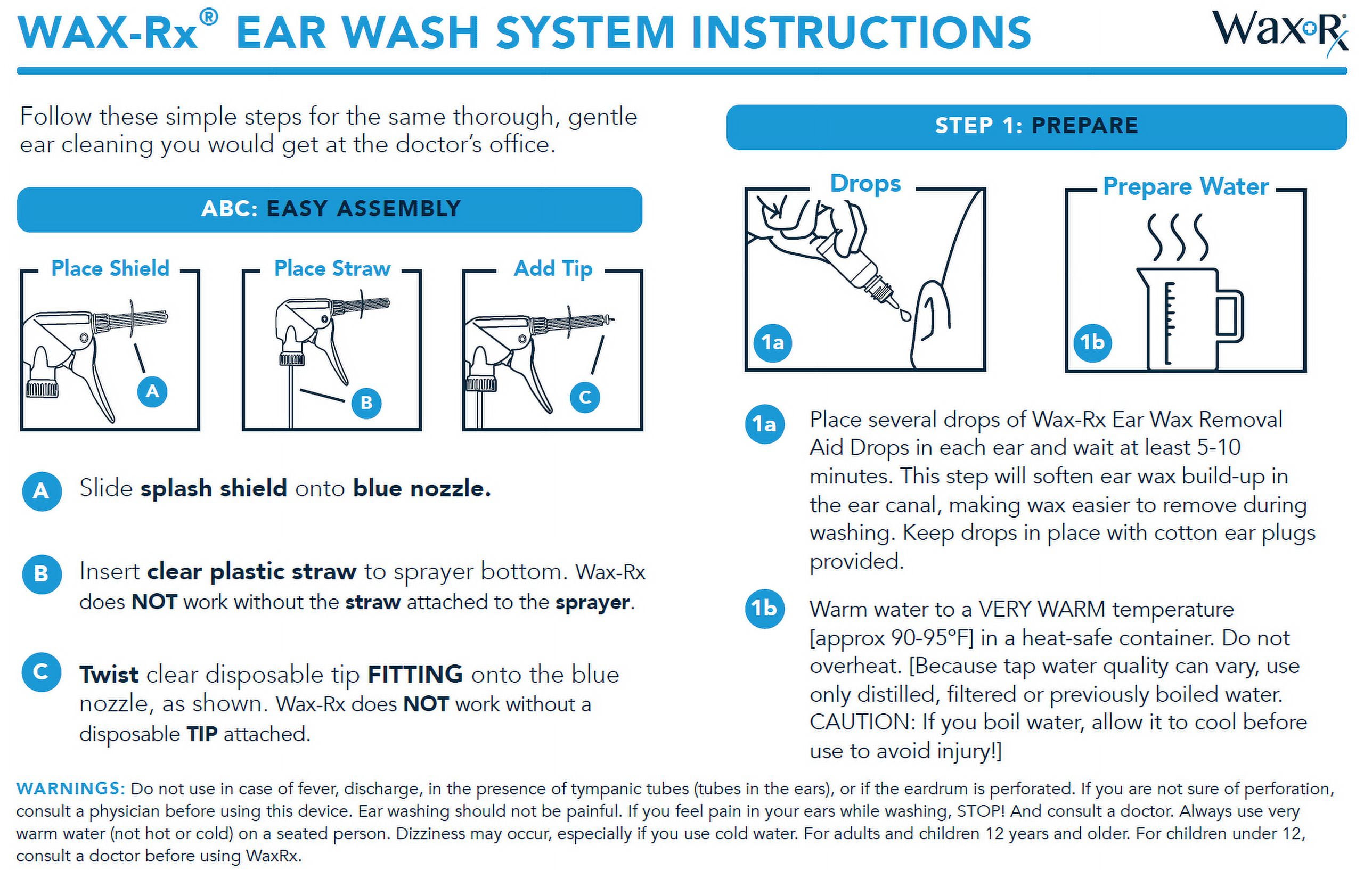 WAX-Rx® EAR WASH SYSTEM INSTRUCTIONS

WaxRx

Follow these simple steps for the same thorough, gentle ear cleaning you would get at the doctor's office.

ABC: EASY ASSEMBLY

Place Shield

A

Place Straw

B

Add Tip

C

A Slide splash shield onto blue nozzle.

B Insert clear plastic straw to sprayer bottom. Wax-Rx does NOT work without the straw attached to the sprayer.

C Twist clear disposable tip FITTING onto the blue nozzle, as shown. Wax-Rx does NOT work without a disposable TIP attached.

STEP 1: PREPARE

Drops

1a

Prepare Water

1b

1a Place several drops of Wax-Rx Ear Wax Removal Aid Drops in each ear and wait at least 5-10 minutes. This step will soften ear wax build-up in the ear canal, making wax easier to remove during washing. Keep drops in place with cotton ear plugs provided.

1b Warm water to a VERY WARM temperature [approx 90-95°F] in a heat-safe container. Do not overheat. [Because tap water quality can vary, use only distilled, filtered or previously boiled water. CAUTION: If you boil water, allow it to cool before use to avoid injury!]

WARNINGS: Do not use in case of fever, discharge, in the presence of tympanic tubes (tubes in the ears), or if the eardrum is perforated. If you are not sure of perforation, consult a physician before using this device. Ear washing should not be painful. If you feel pain in your ears while washing, STOP! And consult a doctor. Always use very warm water (not hot or cold) on a seated person. Dizziness may occur, especially if you use cold water. For adults and children 12 years and older. For children under 12, consult a doctor before using WaxRx.