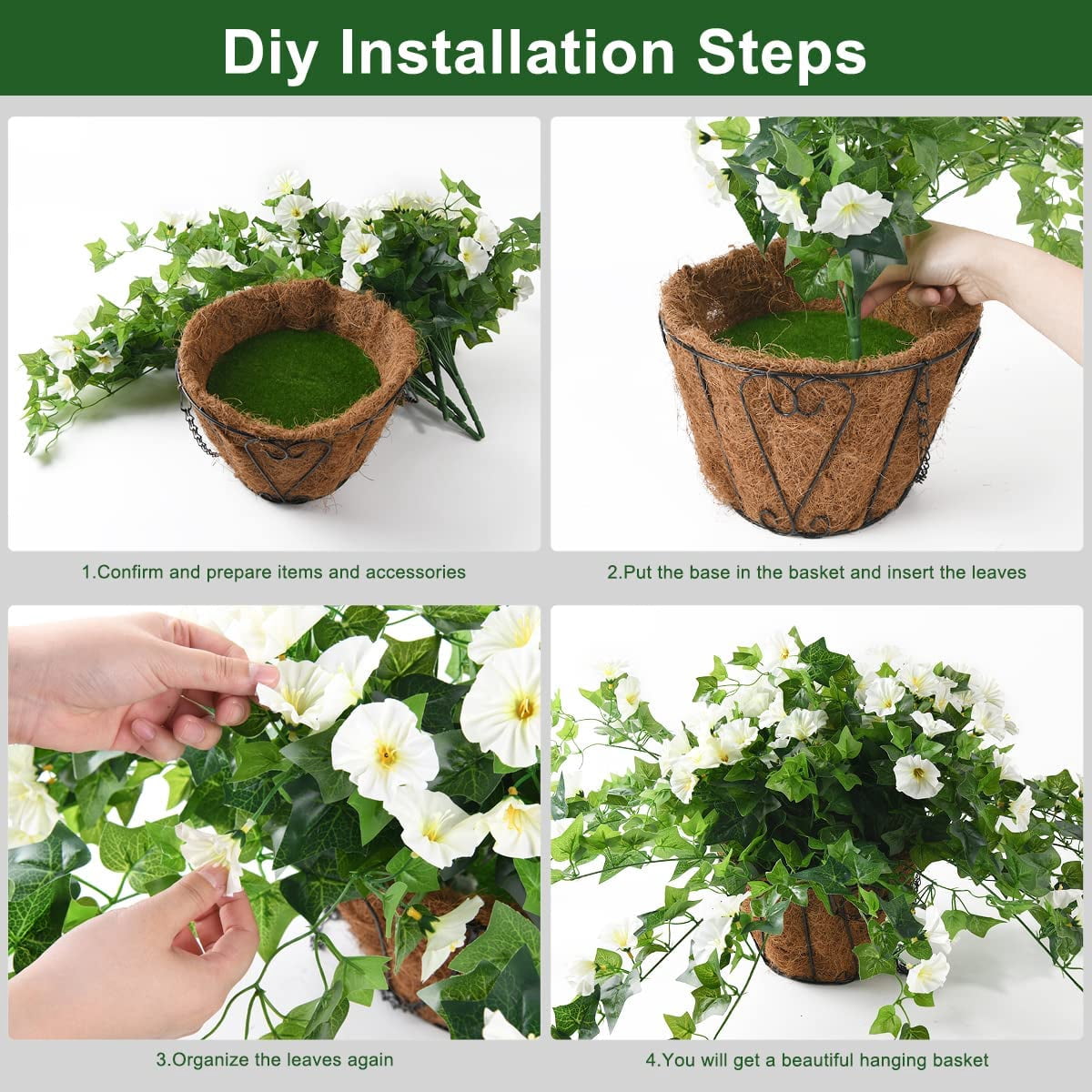 Diy Installation Steps

1.Confirm and prepare items and accessories

2.Put the base in the basket and insert the leaves

3.Organize the leaves again

4.You will get a beautiful hanging basket