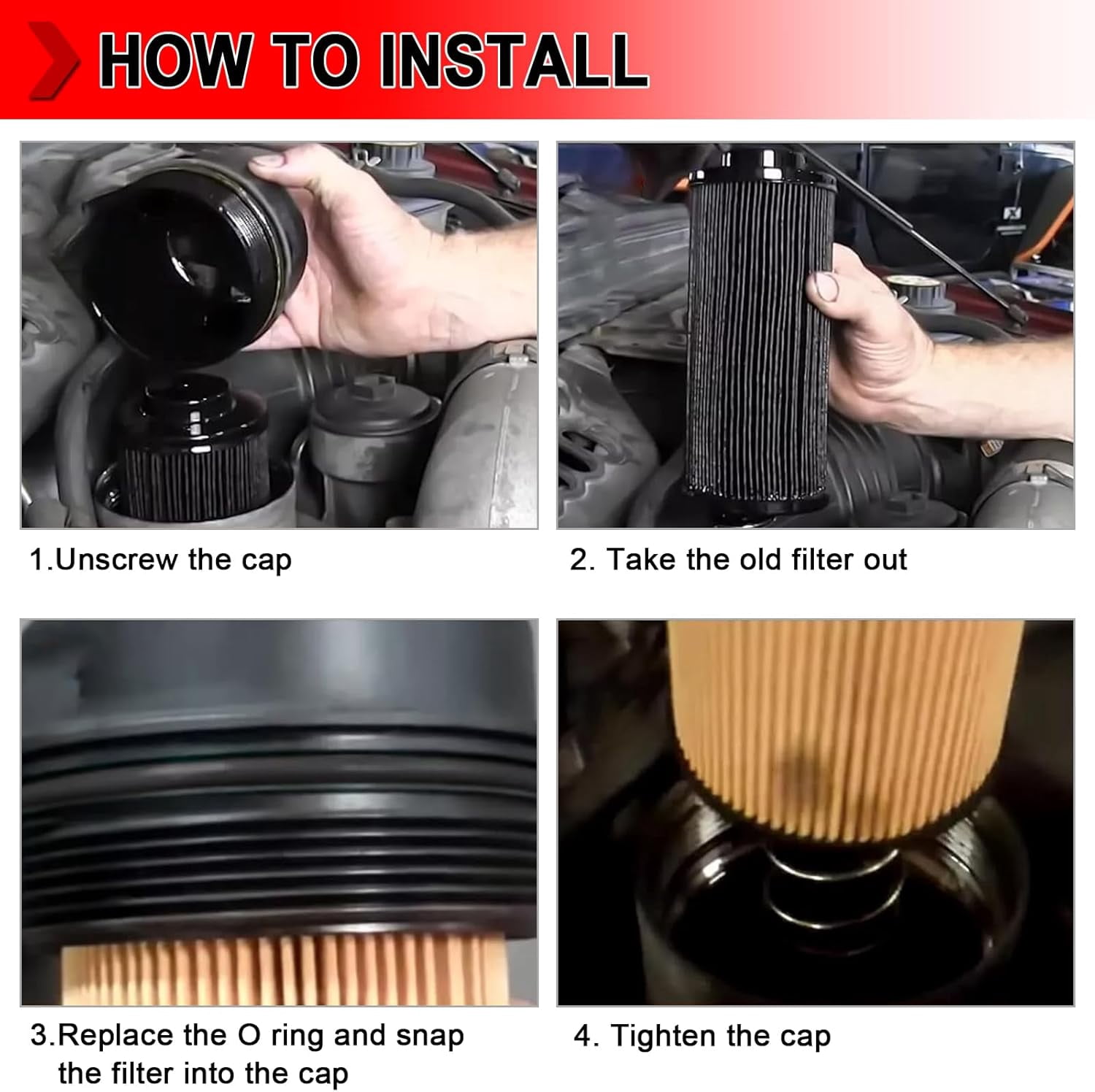 HOW TO INSTALL

1.Unscrew the cap

2. Take the old filter out

3.Replace the O ring and snap the filter into the cap

4. Tighten the cap