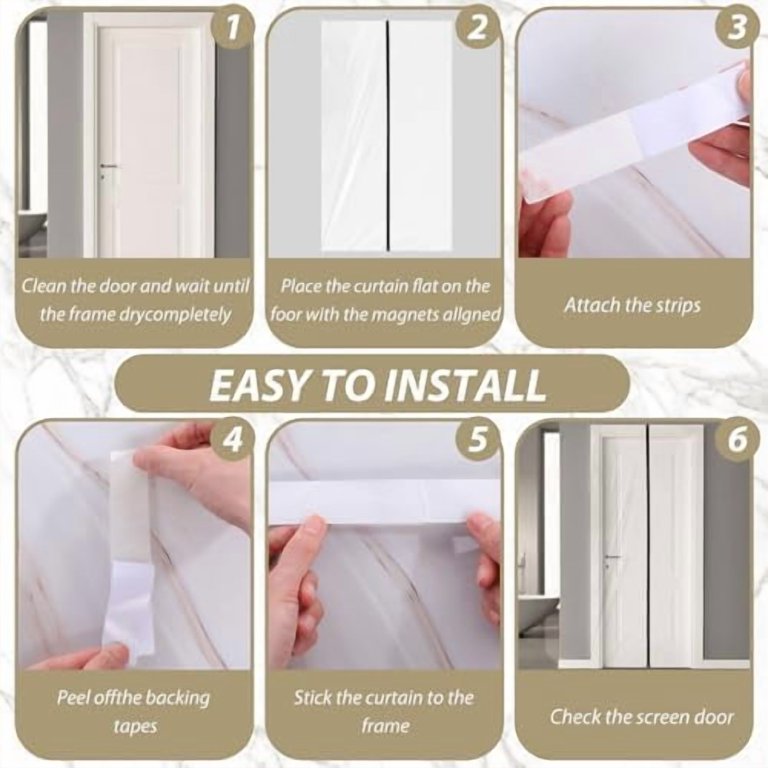 1
Clean the door and wait until the frame drycompletely

2
Place the curtain flat on the foor with the magnets allgned

3
Attach the strips

EASY TO INSTALL

4
Peel offthe backing tapes

5
Stick the curtain to the frame

6
Check the screen door