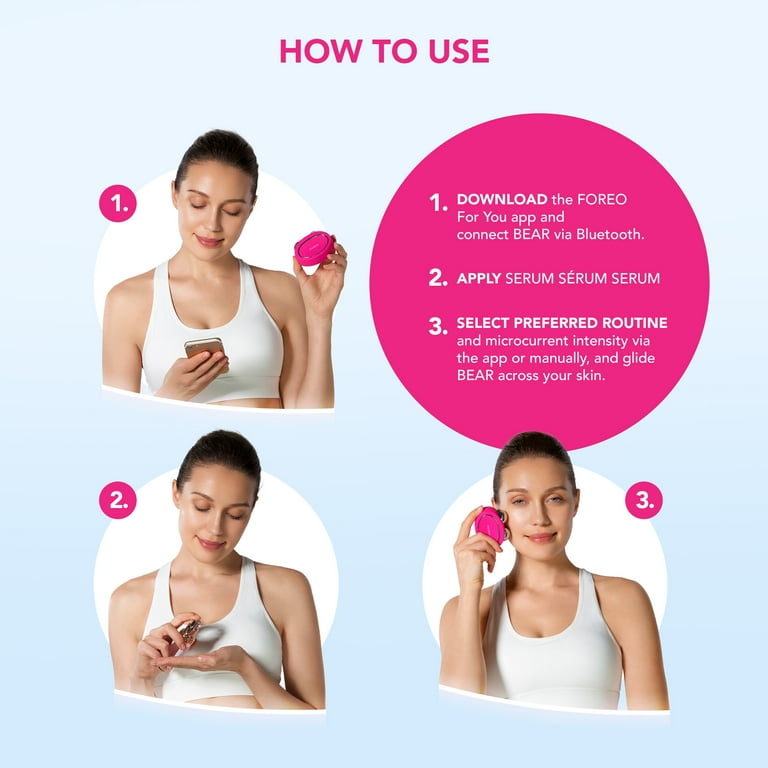 HOW TO USE

1.

1. DOWNLOAD the FOREO For You app and connect BEAR via Bluetooth.

2. APPLY SERUM SÉRUM SERUM

3. SELECT PREFERRED ROUTINE and microcurrent intensity via the app or manually, and glide BEAR across your skin.

2.

3.