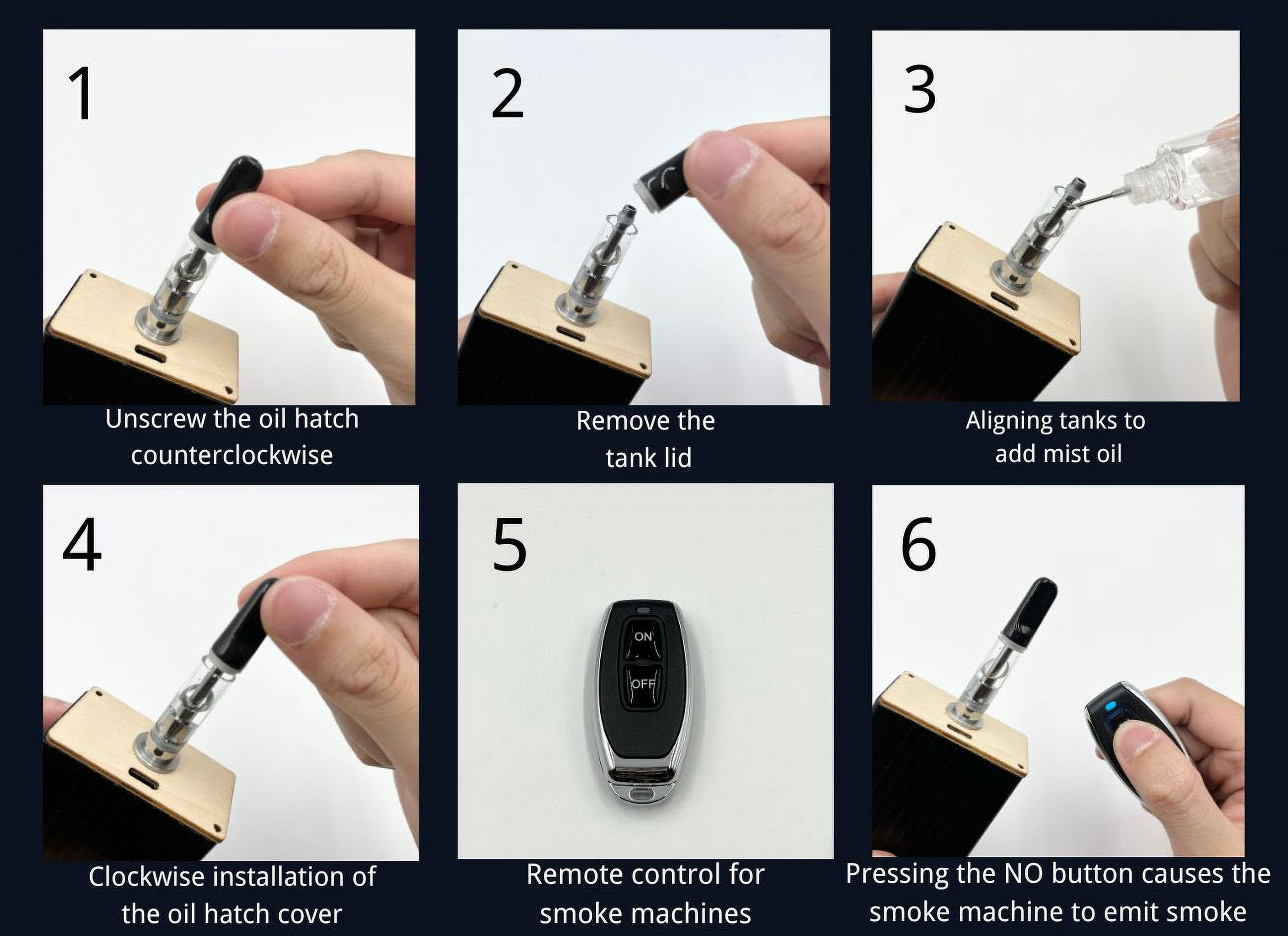 1

Unscrew the oil hatch counterclockwise

2

Remove the tank lid

3

Aligning tanks to add mist oil

4

Clockwise installation of the oil hatch cover

5

ON

OFF

Remote control for smoke machines

6

Pressing the NO button causes the smoke machine to emit smoke