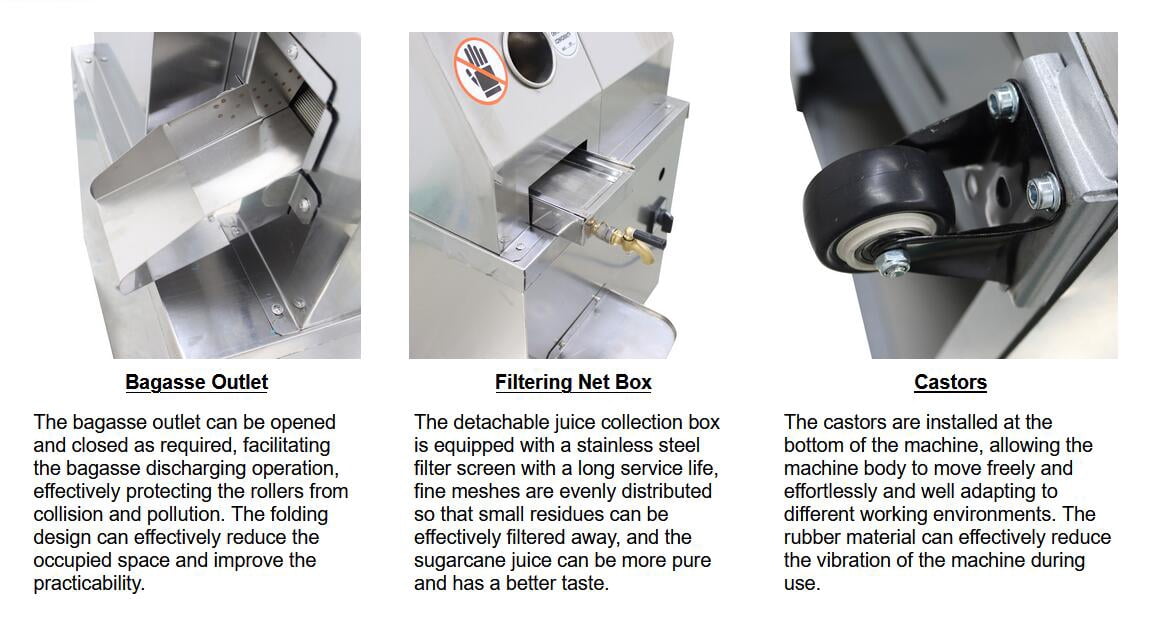 Bagasse Outlet

The bagasse outlet can be opened and closed as required, facilitating the bagasse discharging operation, effectively protecting the rollers from collision and pollution. The folding design can effectively reduce the occupied space and improve the practicability.

Filtering Net Box

The detachable juice collection box is equipped with a stainless steel filter screen with a long service life, fine meshes are evenly distributed so that small residues can be effectively filtered away, and the sugarcane juice can be more pure and has a better taste.

Castors

The castors are installed at the bottom of the machine, allowing the machine body to move freely and effortlessly and well adapting to different working environments. The rubber material can effectively reduce the vibration of the machine during use.