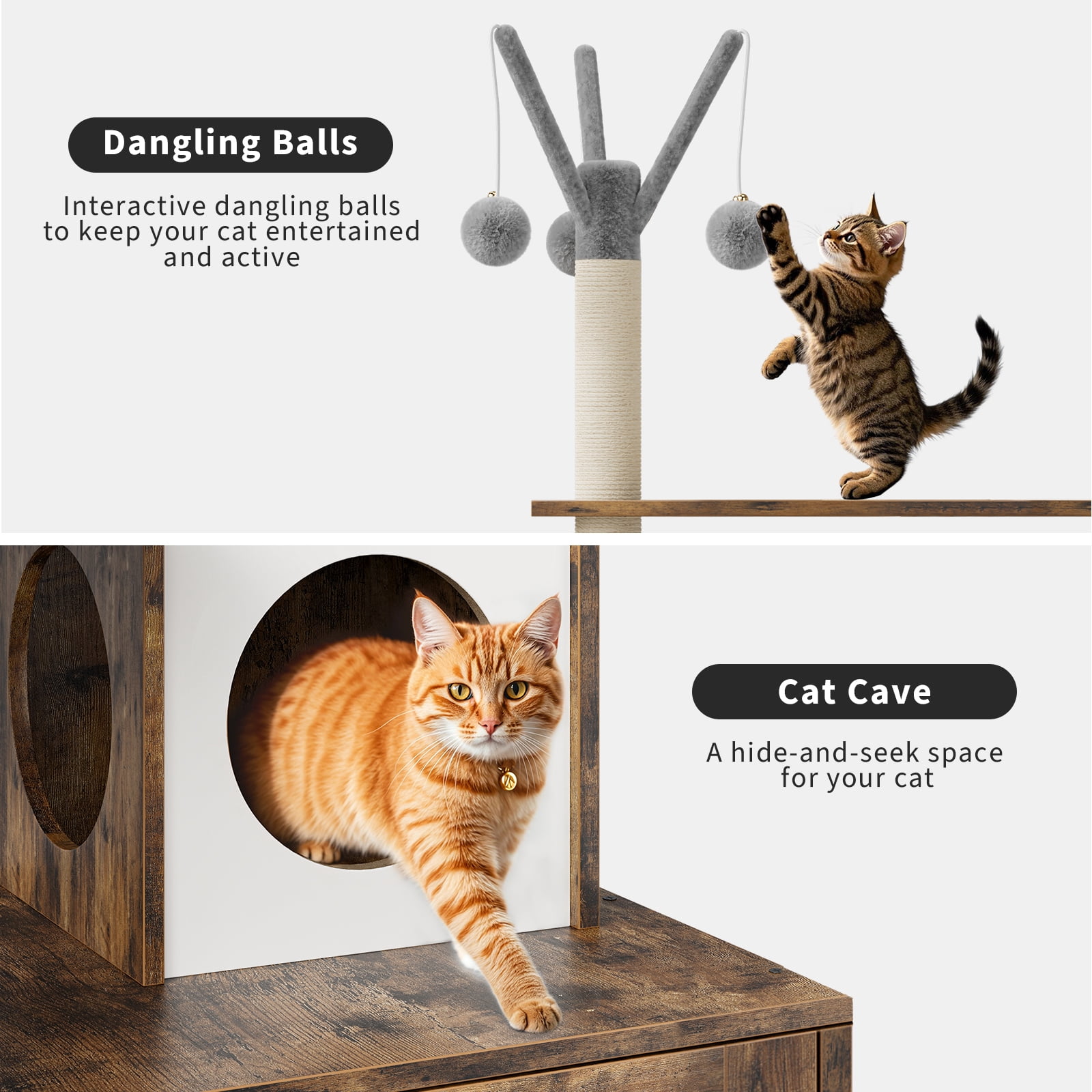 Dangling Balls

Interactive dangling balls to keep your cat entertained and active

Cat Cave

A hide-and-seek space for your cat