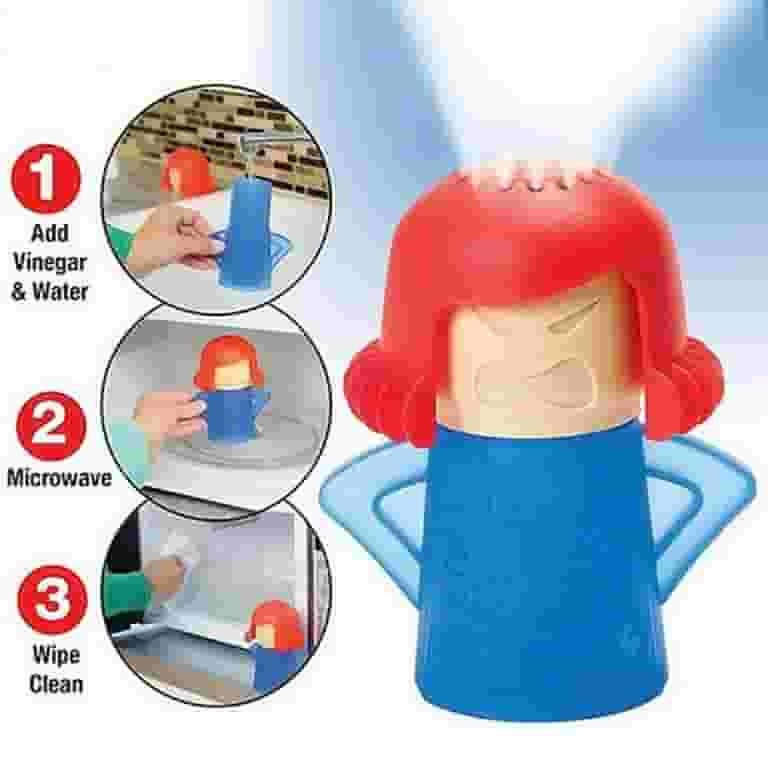 1
Add Vinegar & Water

2
Microwave

3
Wipe Clean