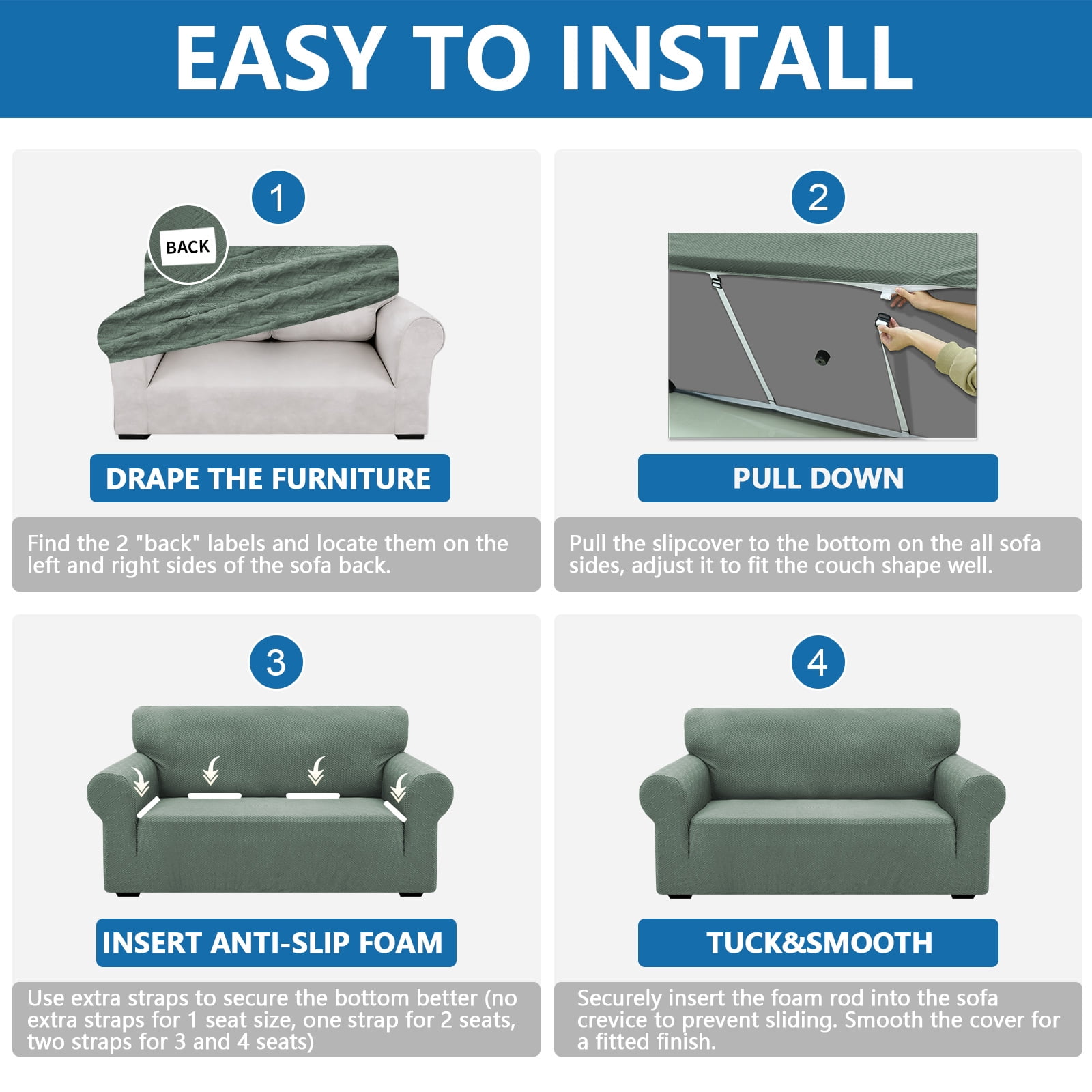 EASY TO INSTALL

1

BACK

DRAPE THE FURNITURE

Find the 2 "back" labels and locate them on the left and right sides of the sofa back.

2

PULL DOWN

Pull the slipcover to the bottom on the all sofa sides, adjust it to fit the couch shape well.

3

INSERT ANTI-SLIP FOAM

Use extra straps to secure the bottom better (no extra straps for 1 seat size, one strap for 2 seats, two straps for 3 and 4 seats)

4

TUCK&SMOOTH

Securely insert the foam rod into the sofa crevice to prevent sliding. Smooth the cover for a fitted finish.