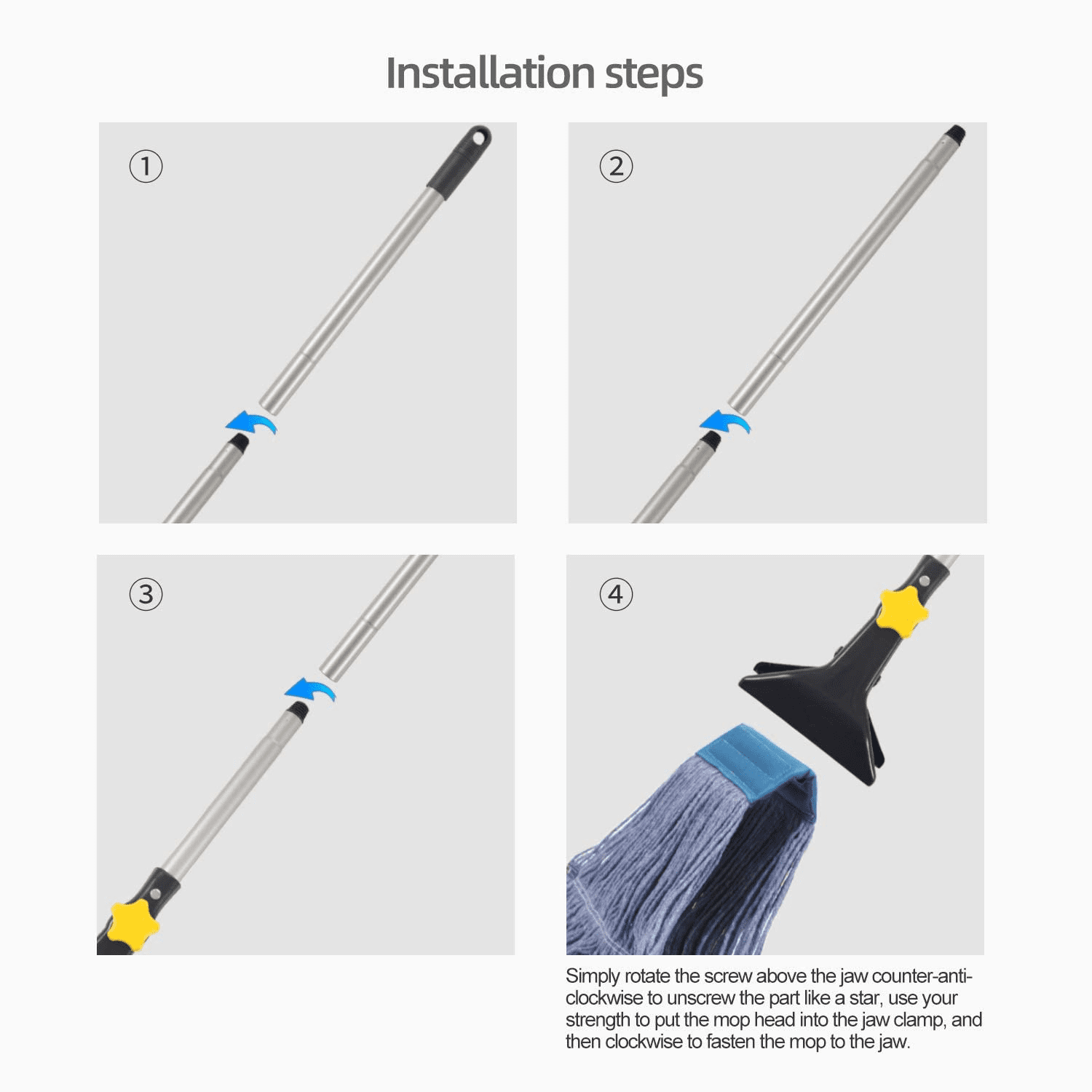 Installation steps

①

②

③

④

Simply rotate the screw above the jaw counter-anti-clockwise to unscrew the part like a star, use your strength to put the mop head into the jaw clamp, and then clockwise to fasten the mop to the jaw.