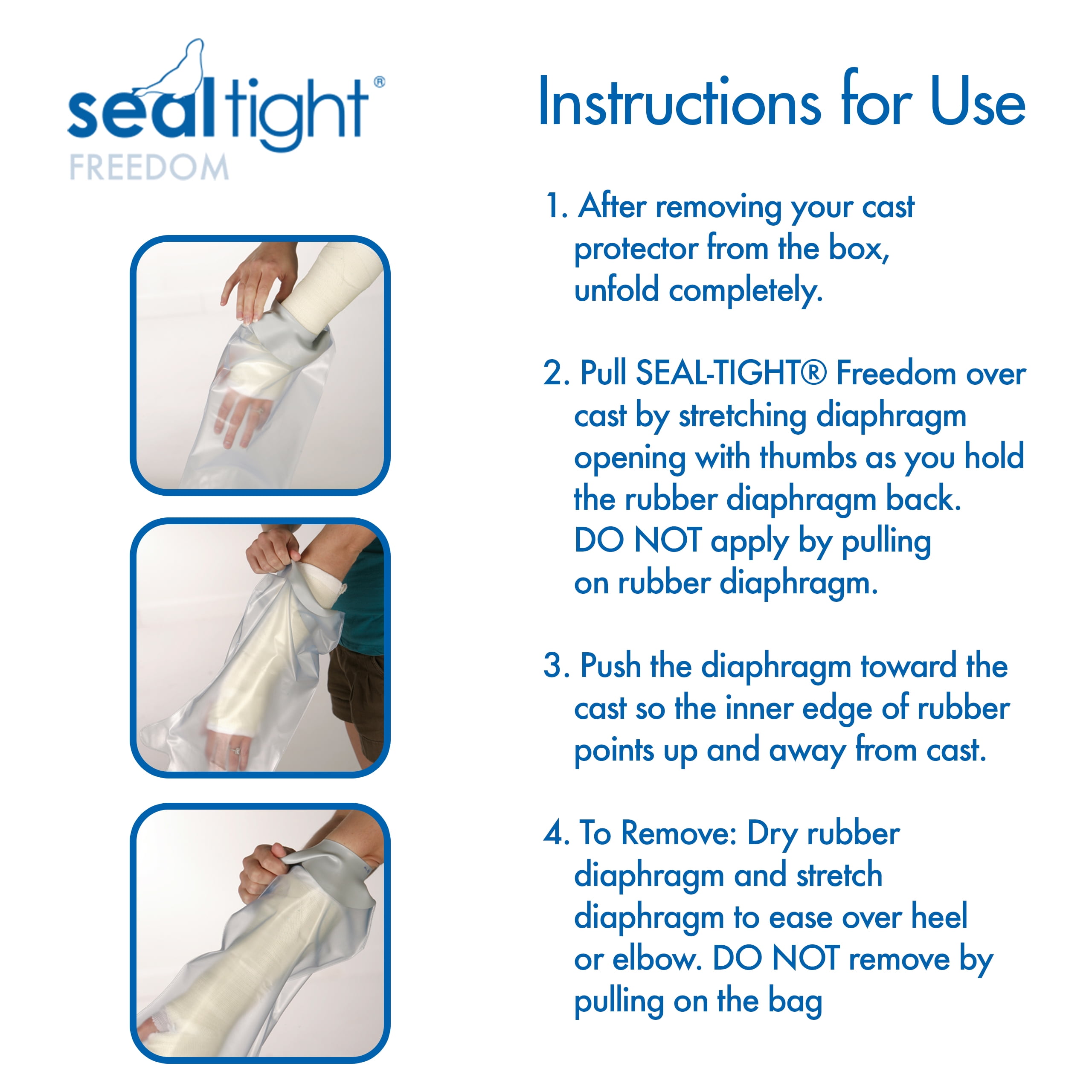 sealtight®
FREEDOM

Instructions for Use

1. After removing your cast protector from the box, unfold completely.

2. Pull SEAL-TIGHT® Freedom over cast by stretching diaphragm opening with thumbs as you hold the rubber diaphragm back. DO NOT apply by pulling on rubber diaphragm.

3. Push the diaphragm toward the cast so the inner edge of rubber points up and away from cast.

4. To Remove: Dry rubber diaphragm and stretch diaphragm to ease over heel or elbow. DO NOT remove by pulling on the bag