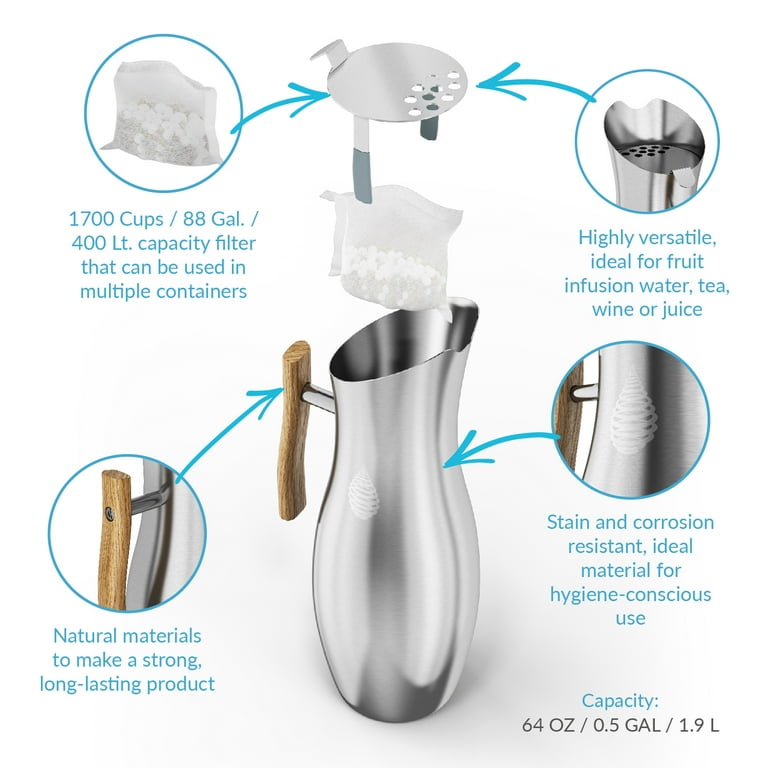 1700 Cups / 88 Gal. / 400 Lt. capacity filter that can be used in multiple containers

Highly versatile, ideal for fruit infusion water, tea, wine or juice

Stain and corrosion resistant, ideal material for hygiene-conscious use

Natural materials to make a strong, long-lasting product

Capacity:
64 OZ / 0.5 GAL / 1.9 L