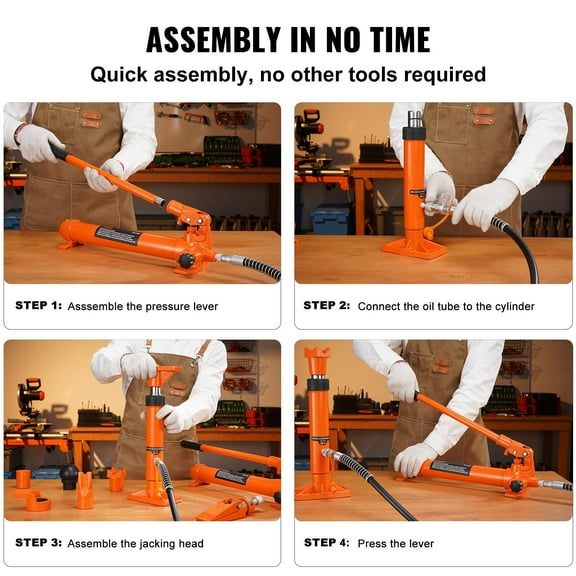 ASSEMBLY IN NO TIME

Quick assembly, no other tools required

STEP 1: Asssemble the pressure lever

STEP 2: Connect the oil tube to the cylinder

STEP 3: Assemble the jacking head

STEP 4: Press the lever