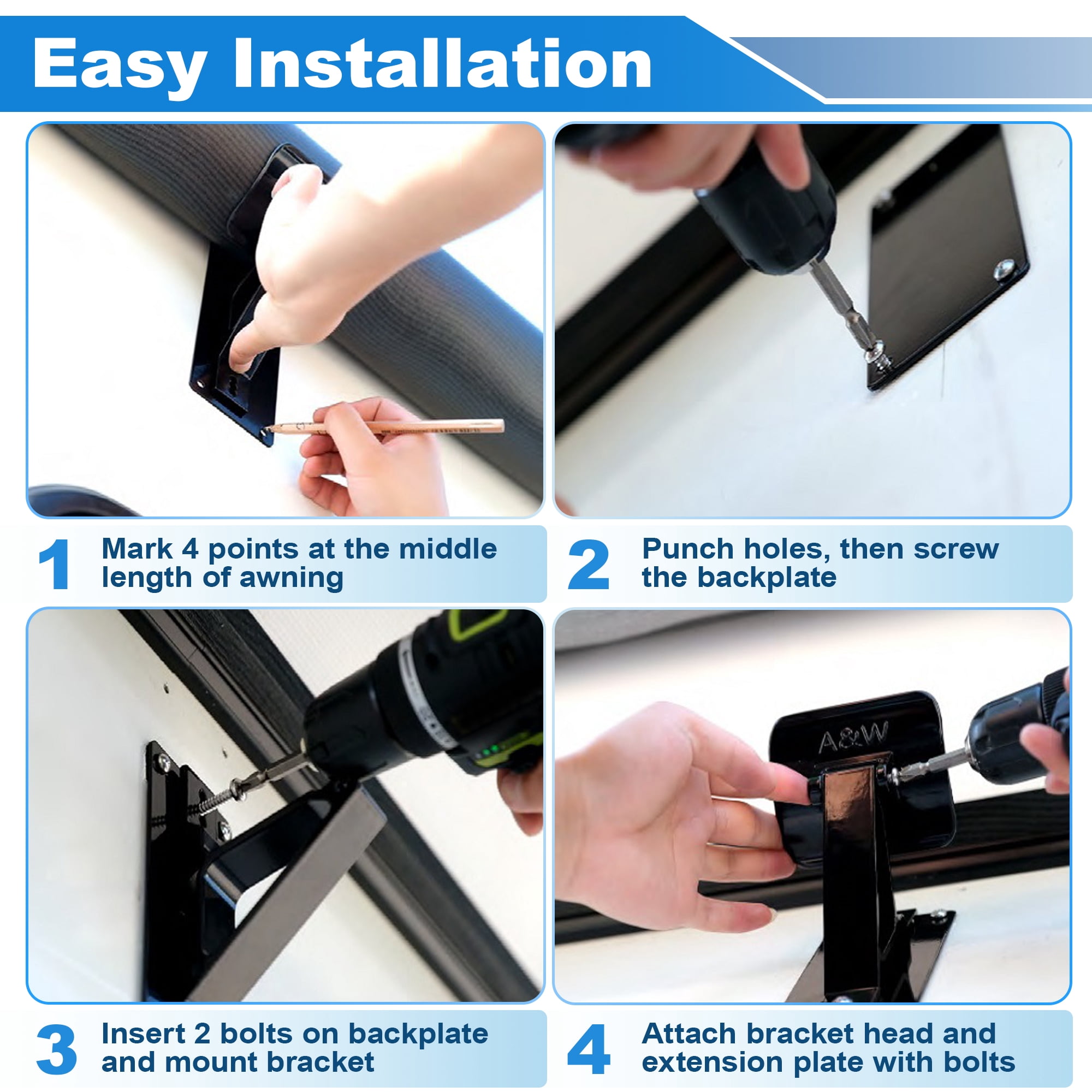 Easy Installation

1 Mark 4 points at the middle length of awning

2 Punch holes, then screw the backplate

A&W

3 Insert 2 bolts on backplate and mount bracket

4 Attach bracket head and extension plate with bolts