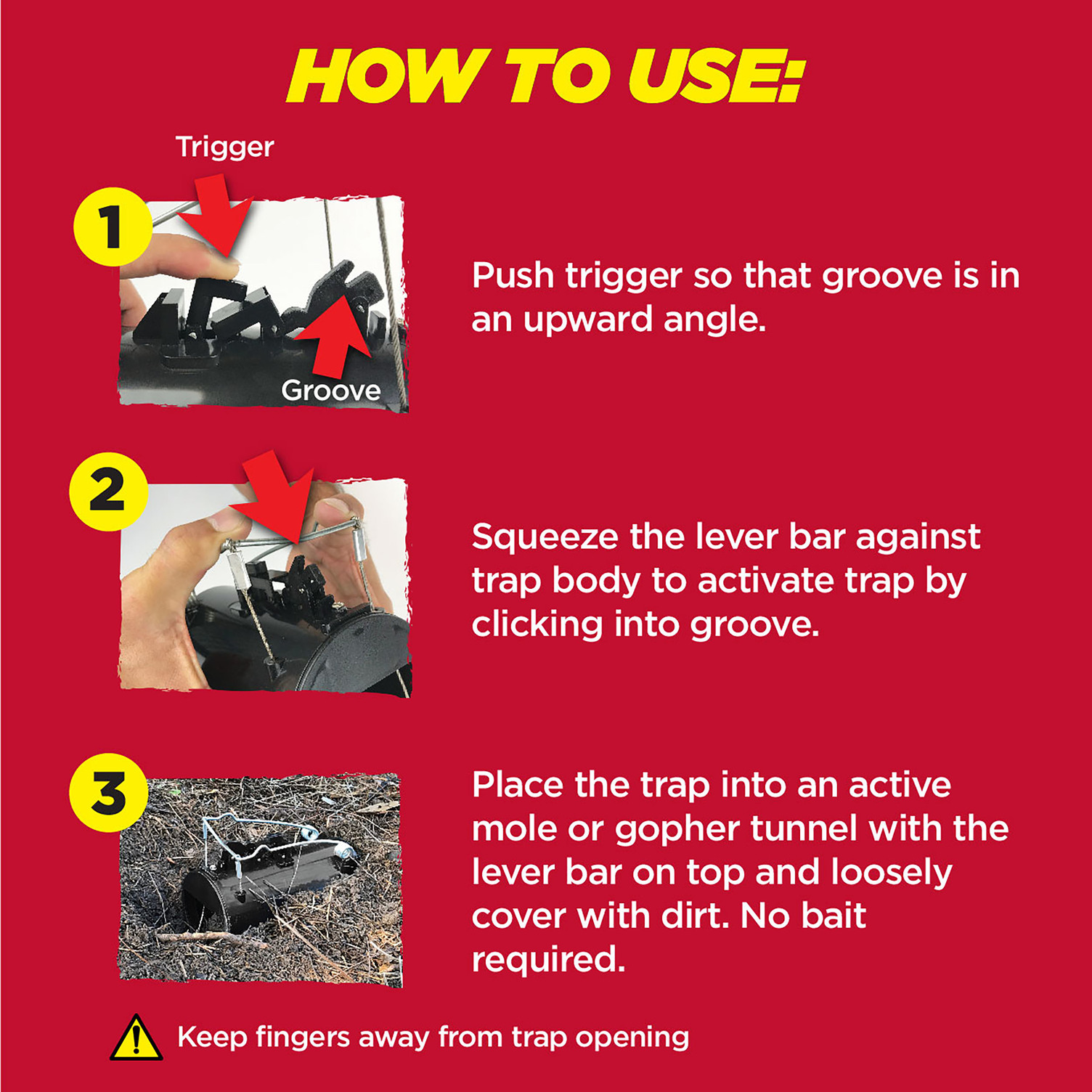 HOW TO USE:

Trigger

1

Groove

Push trigger so that groove is in an upward angle.

2

Squeeze the lever bar against trap body to activate trap by clicking into groove.

3

Place the trap into an active mole or gopher tunnel with the lever bar on top and loosely cover with dirt. No bait required.

Keep fingers away from trap opening