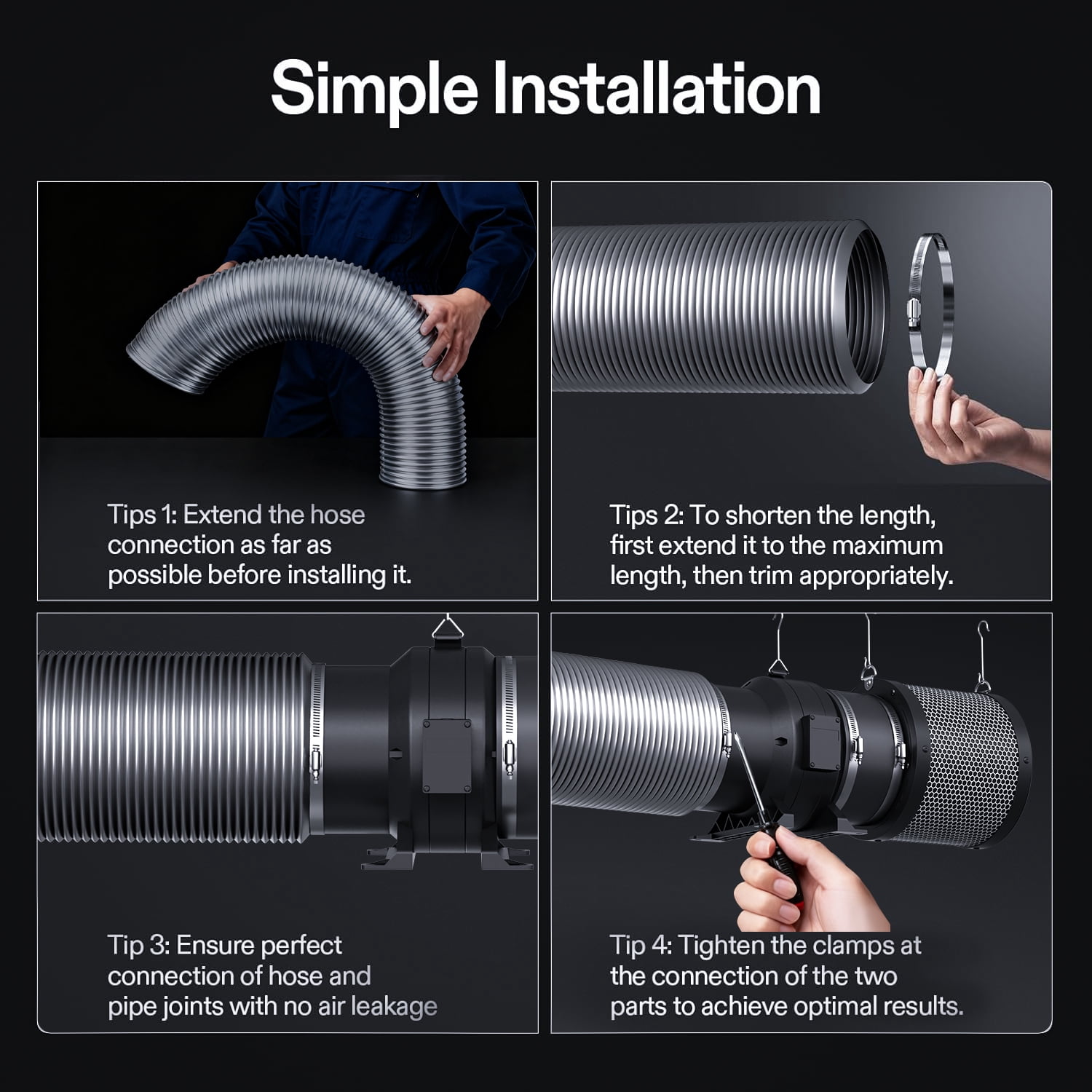 Simple Installation

Tips 1: Extend the hose connection as far as possible before installing it.

Tips 2: To shorten the length, first extend it to the maximum length, then trim appropriately.

Tip 3: Ensure perfect connection of hose and pipe joints with no air leakage

Tip 4: Tighten the clamps at the connection of the two parts to achieve optimal results.