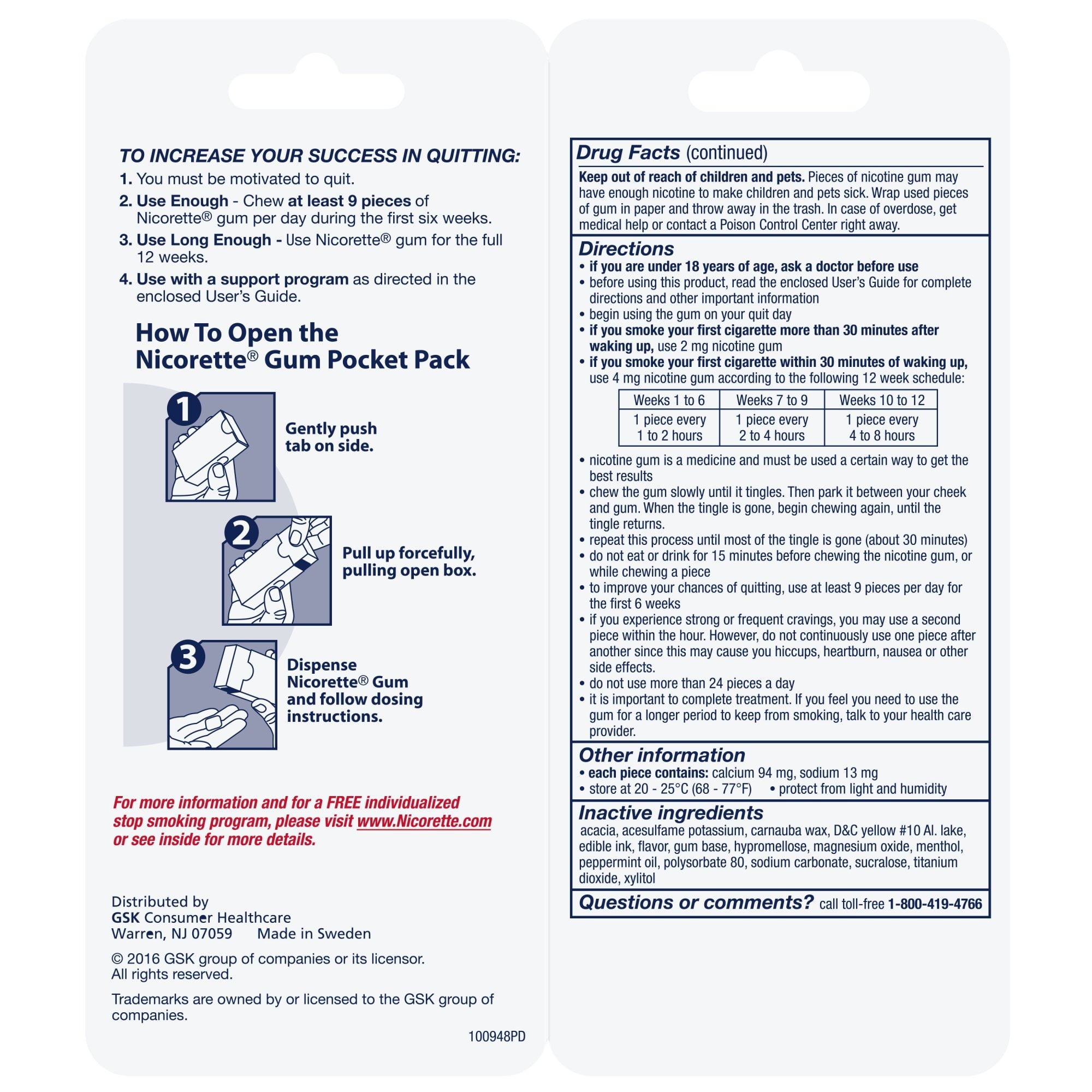 TO INCREASE YOUR SUCCESS IN QUITTING:

1. You must be motivated to quit.

2. Use Enough - Chew at least 9 pieces of Nicorette® gum per day during the first six weeks.

3. Use Long Enough - Use Nicorette® gum for the full 12 weeks.

4. Use with a support program as directed in the enclosed User's Guide.

How To Open the Nicorette® Gum Pocket Pack

1 Gently push tab on side.

2 Pull up forcefully, pulling open box.

3 Dispense Nicorette® Gum and follow dosing instructions.

For more information and for a FREE individualized stop smoking program, please visit www.Nicorette.com or see inside for more details.

Distributed by
GSK Consumer Healthcare
Warren, NJ 07059 Made in Sweden

© 2016 GSK group of companies or its licensor. All rights reserved.

Trademarks are owned by or licensed to the GSK group of companies.

100948PD

Drug Facts (continued)

Keep out of reach of children and pets. Pieces of nicotine gum may have enough nicotine to make children and pets sick. Wrap used pieces of gum in paper and throw away in the trash. In case of overdose, get medical help or contact a Poison Control Center right away.

Directions
• if you are under 18 years of age, ask a doctor before use
• before using this product, read the enclosed User's Guide for complete directions and other important information
• begin using the gum on your quit day
• if you smoke your first cigarette more than 30 minutes after waking up, use 2 mg nicotine gum
• if you smoke your first cigarette within 30 minutes of waking up, use 4 mg nicotine gum according to the following 12 week schedule:

| Weeks 1 to 6 | Weeks 7 to 9 | Weeks 10 to 12 |
|---|---|---|
| 1 piece every 1 to 2 hours | 1 piece every 2 to 4 hours | 1 piece every 4 to 8 hours |

• nicotine gum is a medicine and must be used a certain way to get the best results
• chew the gum slowly until it tingles. Then park it between your cheek and gum. When the tingle is gone, begin chewing again, until the tingle returns.
• repeat this process until most of the tingle is gone (about 30 minutes)
• do not eat or drink for 15 minutes before chewing the nicotine gum, or while chewing a piece
• to improve your chances of quitting, use at least 9 pieces per day for the first 6 weeks
• if you experience strong or frequent cravings, you may use a second piece within the hour. However, do not continuously use one piece after another since this may cause you hiccups, heartburn, nausea or other side effects.
• do not use more than 24 pieces a day
• it is important to complete treatment. If you feel you need to use the gum for a longer period to keep from smoking, talk to your health care provider.

Other information
• each piece contains: calcium 94 mg, sodium 13 mg
• store at 20 - 25°C (68 - 77°F) • protect from light and humidity

Inactive ingredients
acacia, acesulfame potassium, carnauba wax, D&C yellow #10 Al. lake, edible ink, flavor, gum base, hypromellose, magnesium oxide, menthol, peppermint oil, polysorbate 80, sodium carbonate, sucralose, titanium dioxide, xylitol

Questions or comments? call toll-free 1-800-419-4766