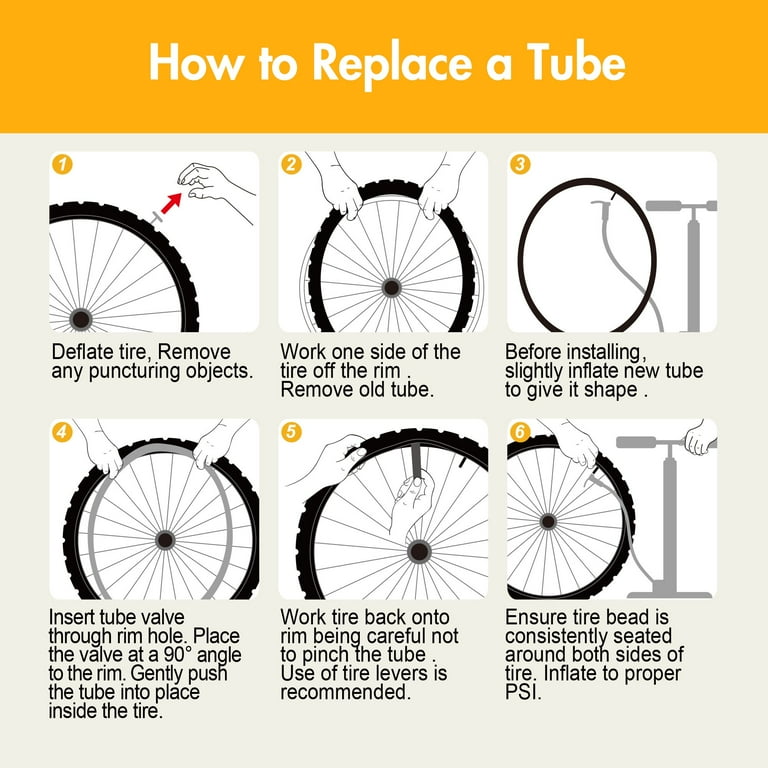 How to Replace a Tube

1

Deflate tire, Remove any puncturing objects.

2

Work one side of the tire off the rim . Remove old tube.

3

Before installing, slightly inflate new tube to give it shape .

4

Insert tube valve through rim hole. Place the valve at a 90° angle to the rim. Gently push the tube into place inside the tire.

5

Work tire back onto rim being careful not to pinch the tube . Use of tire levers is recommended.

6

Ensure tire bead is consistently seated around both sides of tire. Inflate to proper PSI.