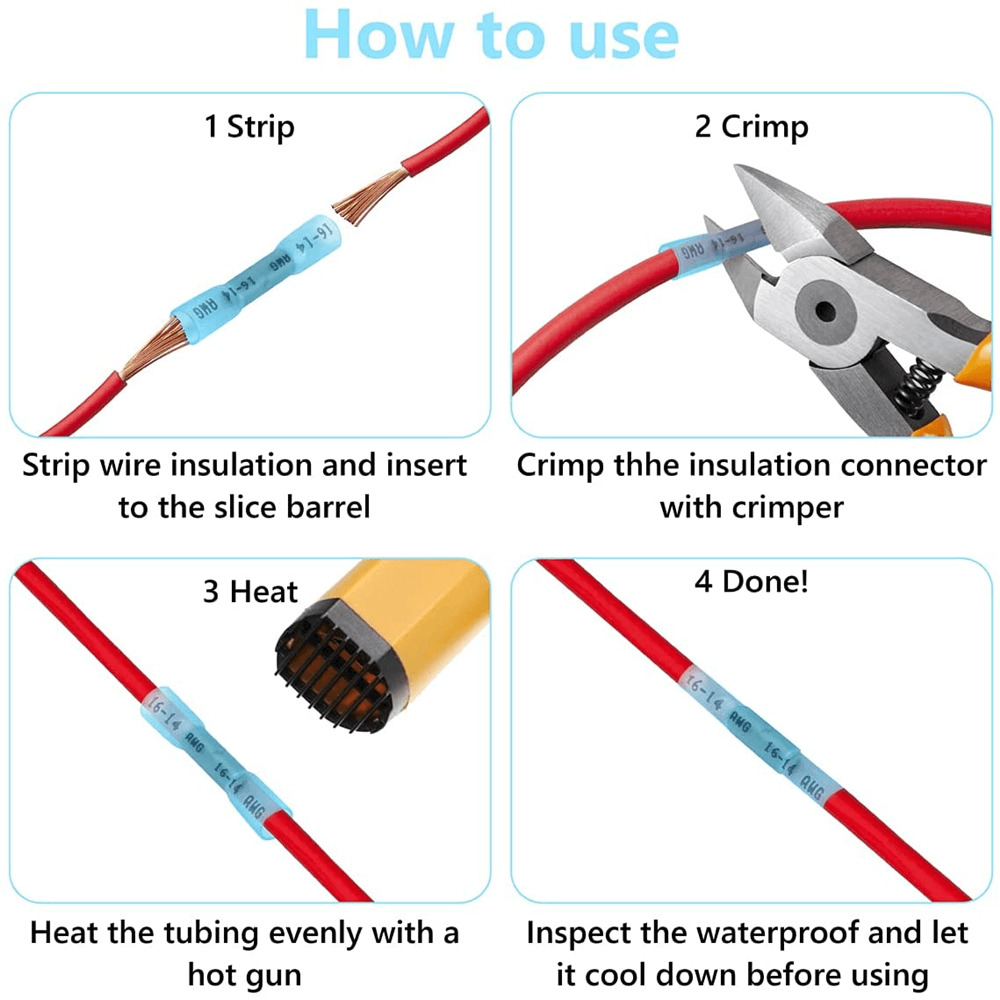 How to use

1 Strip

16-14 AWG 16-14 AWG

Strip wire insulation and insert to the slice barrel

2 Crimp

16-14 AWG

Crimp thhe insulation connector with crimper

3 Heat

16-14 AWG 16-14 AWG

Heat the tubing evenly with a hot gun

4 Done!

16-14 AWG 16-14 AWG

Inspect the waterproof and let it cool down before using