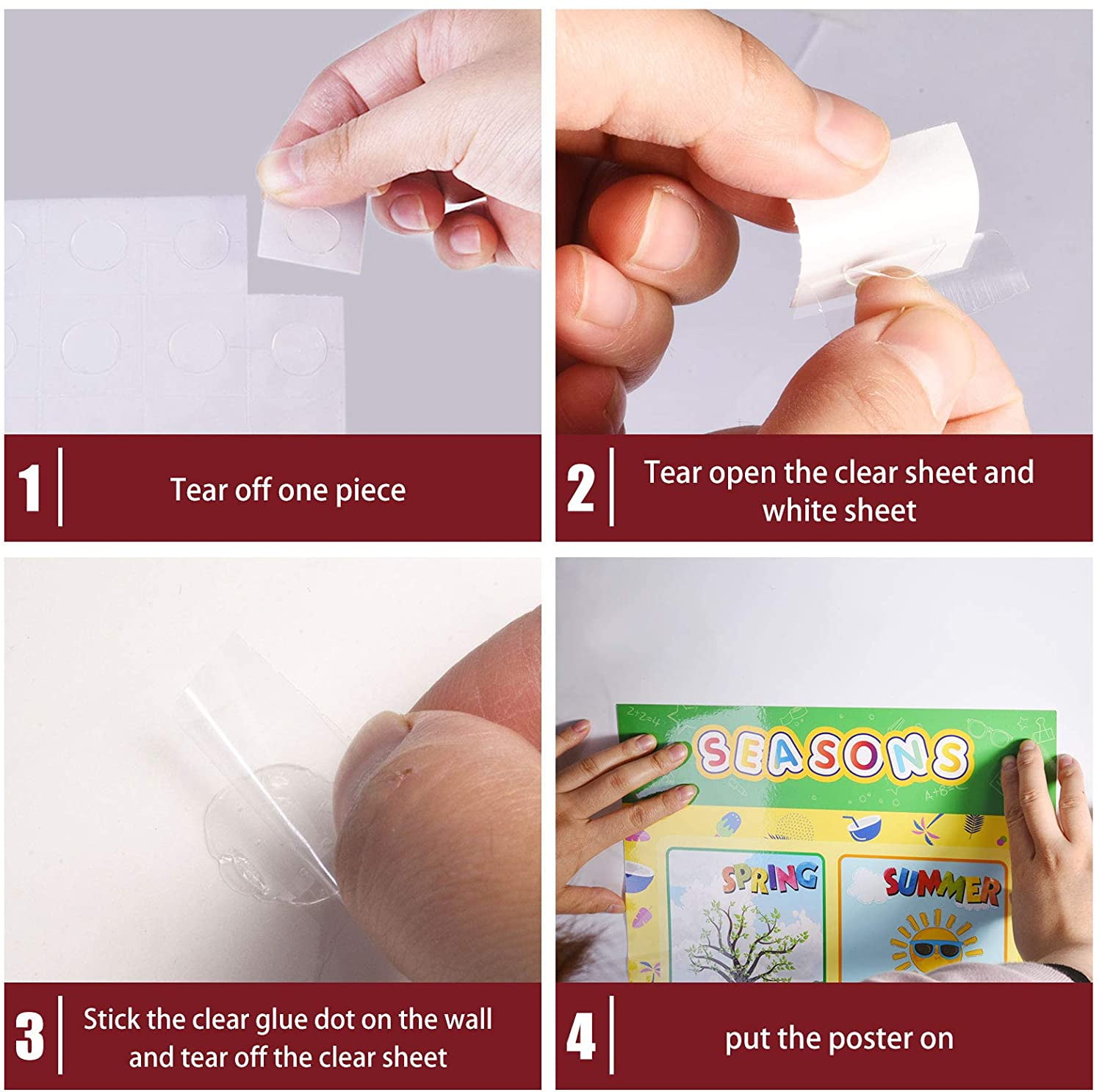 1 Tear off one piece

2 Tear open the clear sheet and white sheet

3 Stick the clear glue dot on the wall and tear off the clear sheet

SEASONS

SPRING

SUMMER

4 put the poster on