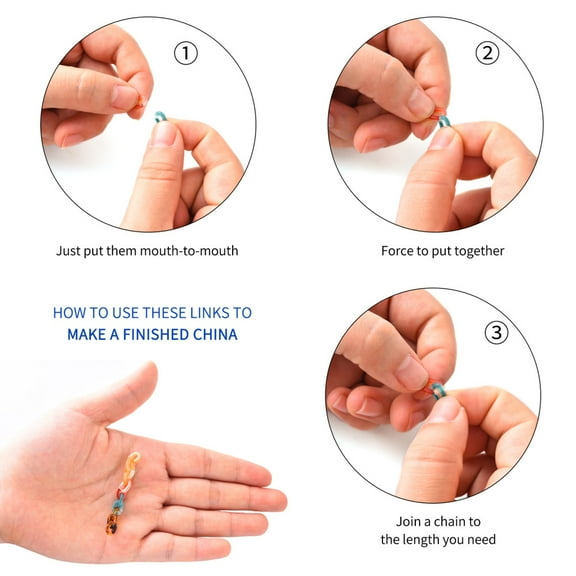 ①

Just put them mouth-to-mouth

②

Force to put together

HOW TO USE THESE LINKS TO
MAKE A FINISHED CHINA

③

Join a chain to the length you need