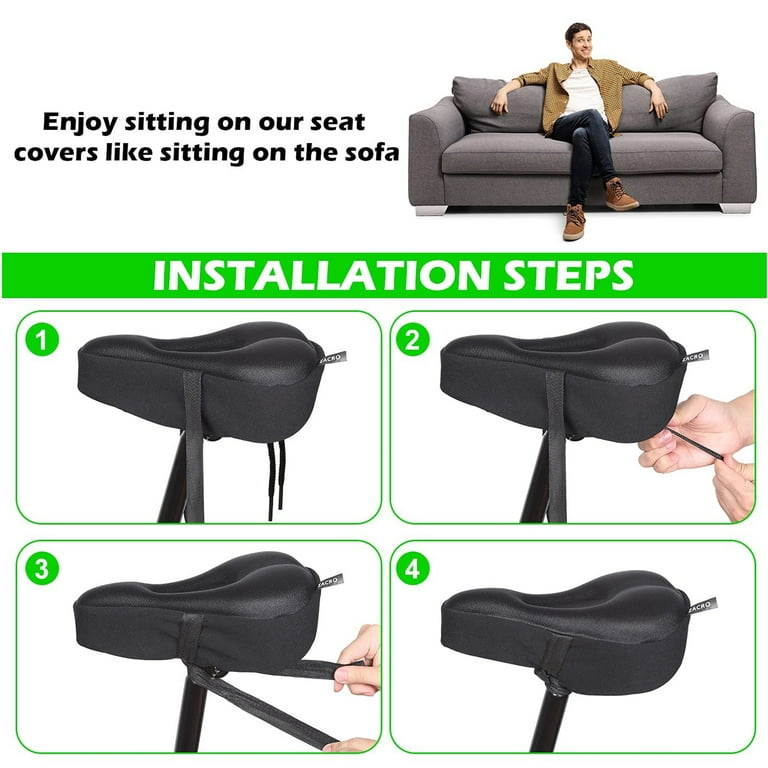 Enjoy sitting on our seat covers like sitting on the sofa

INSTALLATION STEPS

1

ZACRO

2

ZACRO

3

ZACRO

4

ZACRO