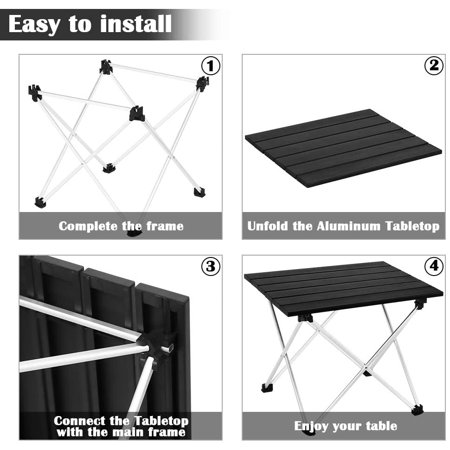 Easy to install

1

Complete the frame

2

Unfold the Aluminum Tabletop

3

Connect the Tabletop with the main frame

4

Enjoy your table