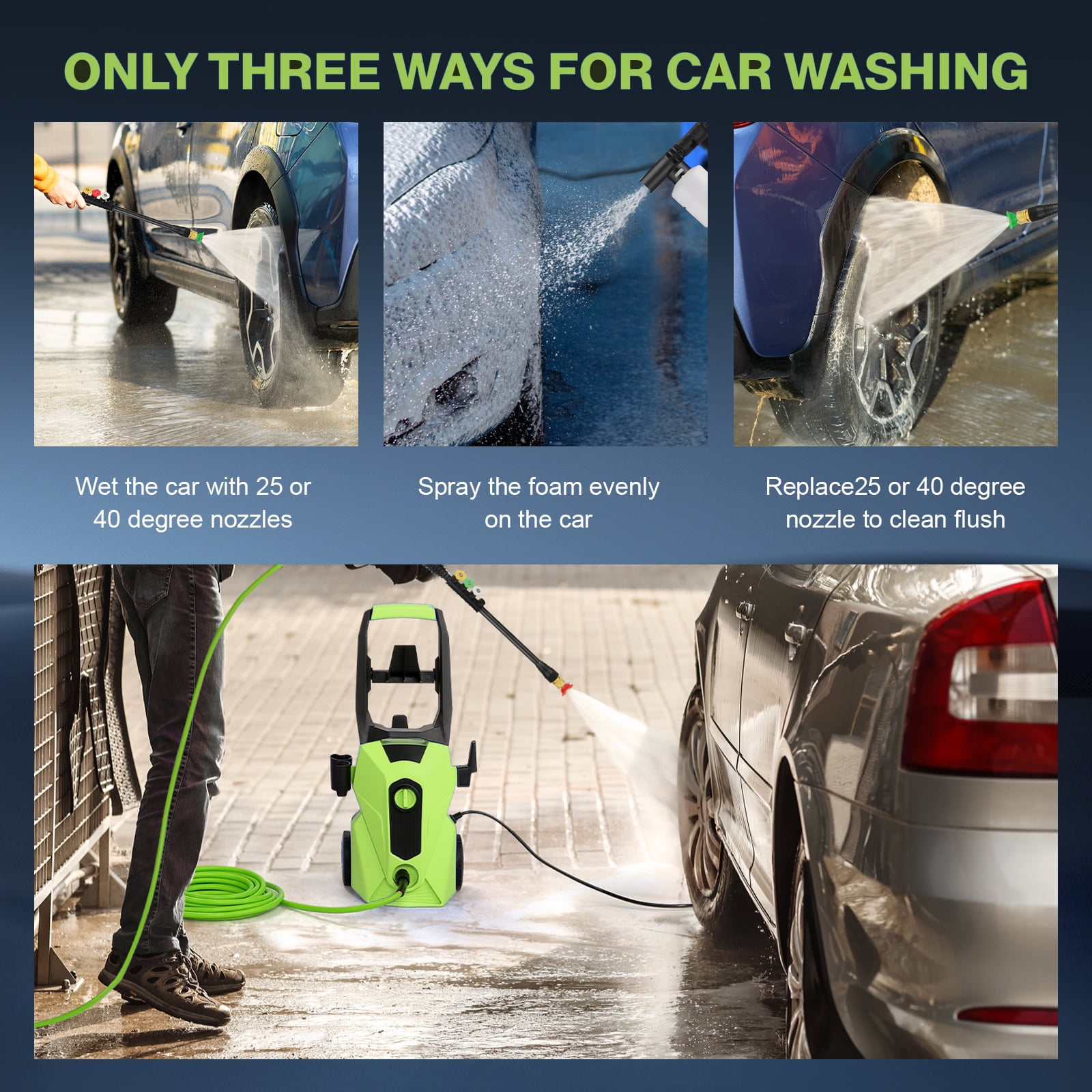 ONLY THREE WAYS FOR CAR WASHING

Wet the car with 25 or 40 degree nozzles

Spray the foam evenly on the car

Replace25 or 40 degree nozzle to clean flush