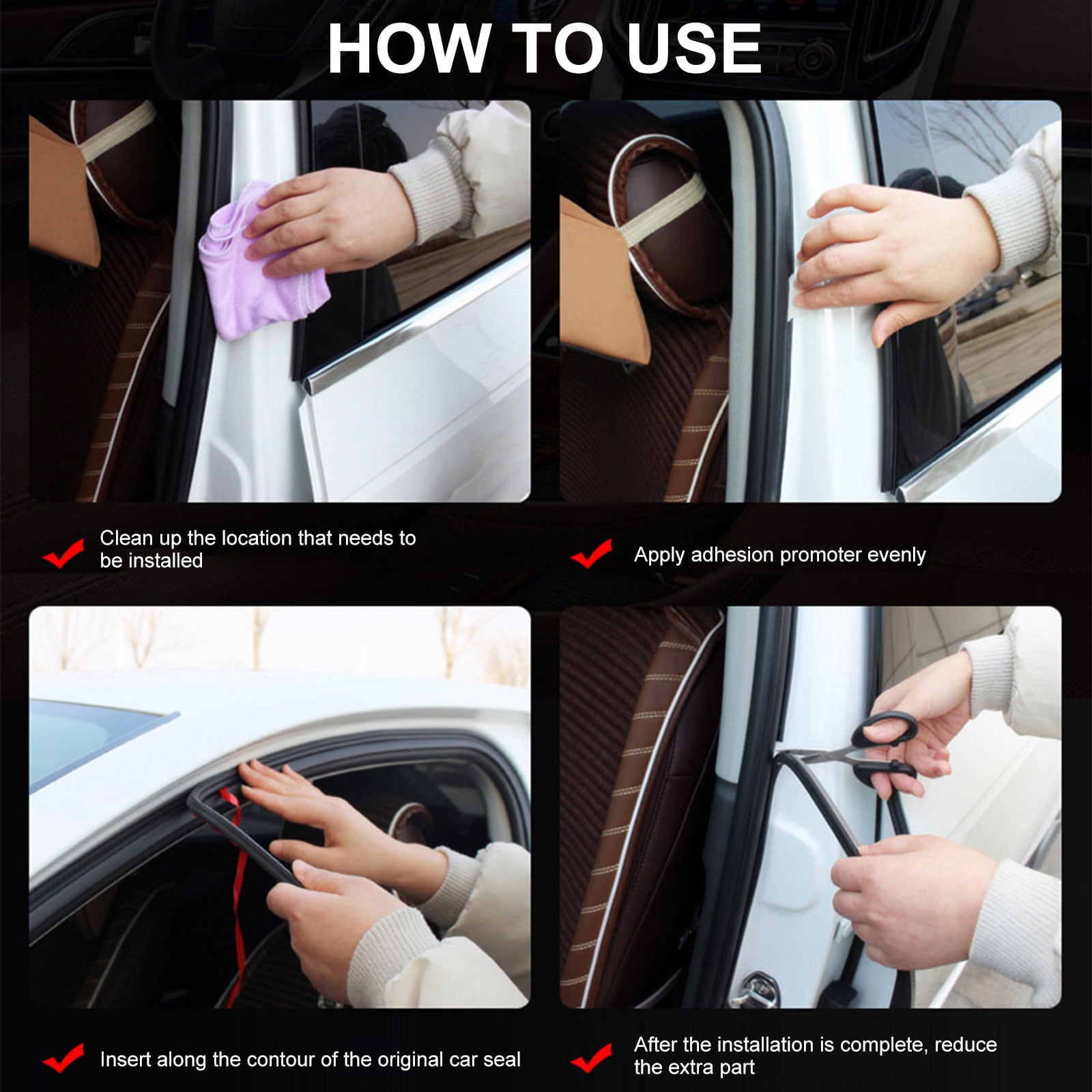 HOW TO USE

Clean up the location that needs to be installed

Apply adhesion promoter evenly

Insert along the contour of the original car seal

After the installation is complete, reduce the extra part