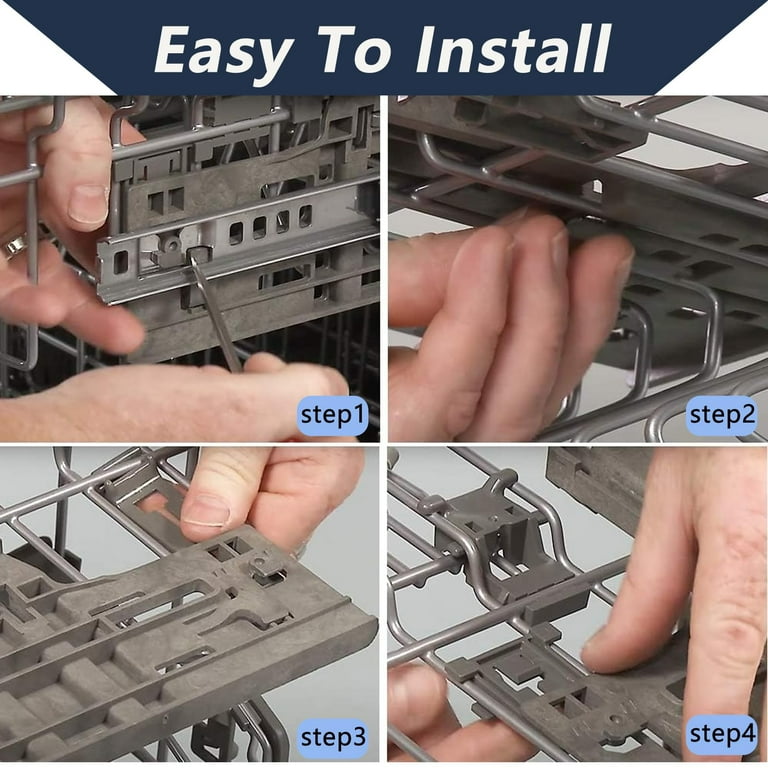 Easy To Install

step1

step2

step3

step4