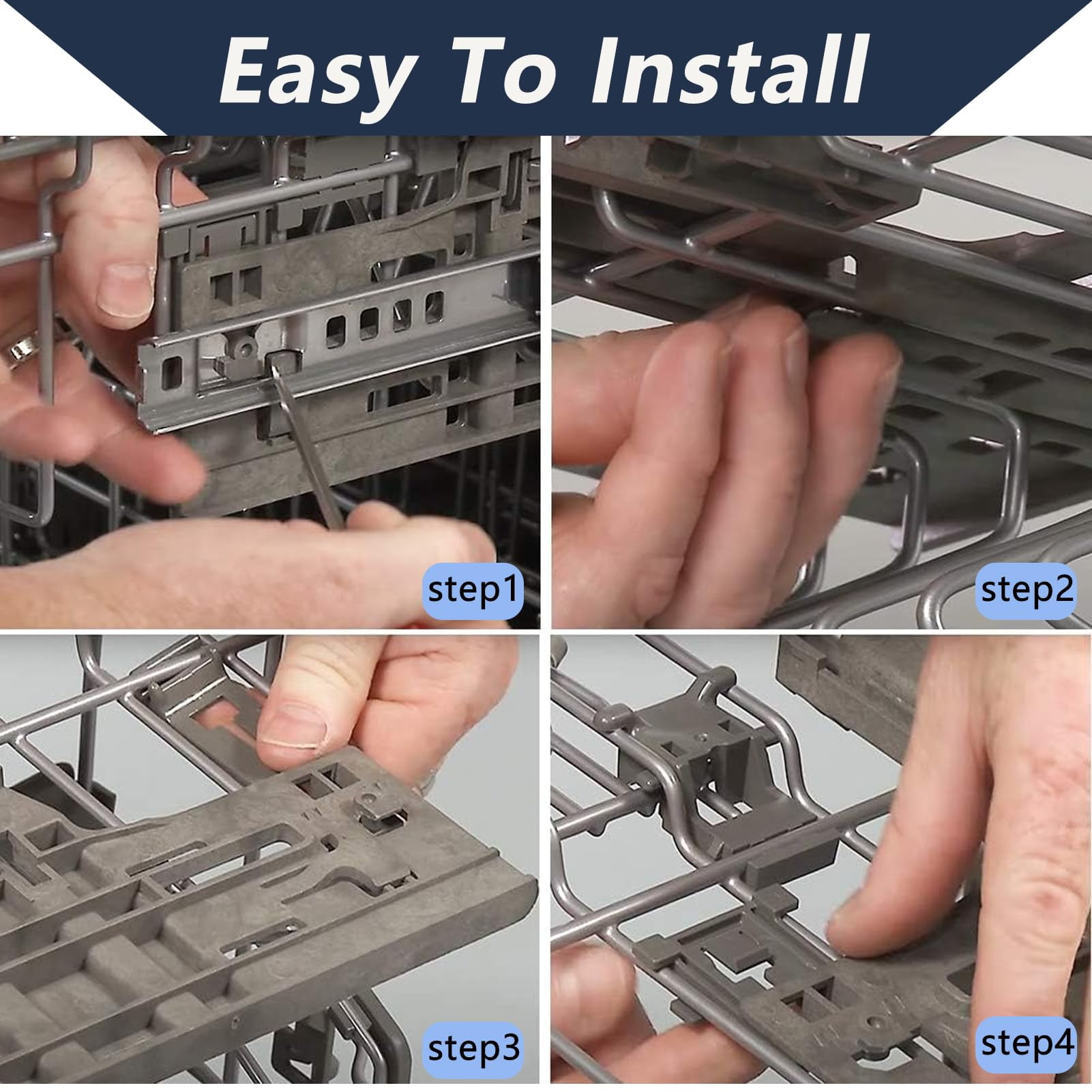 Easy To Install

step1

step2

step3

step4