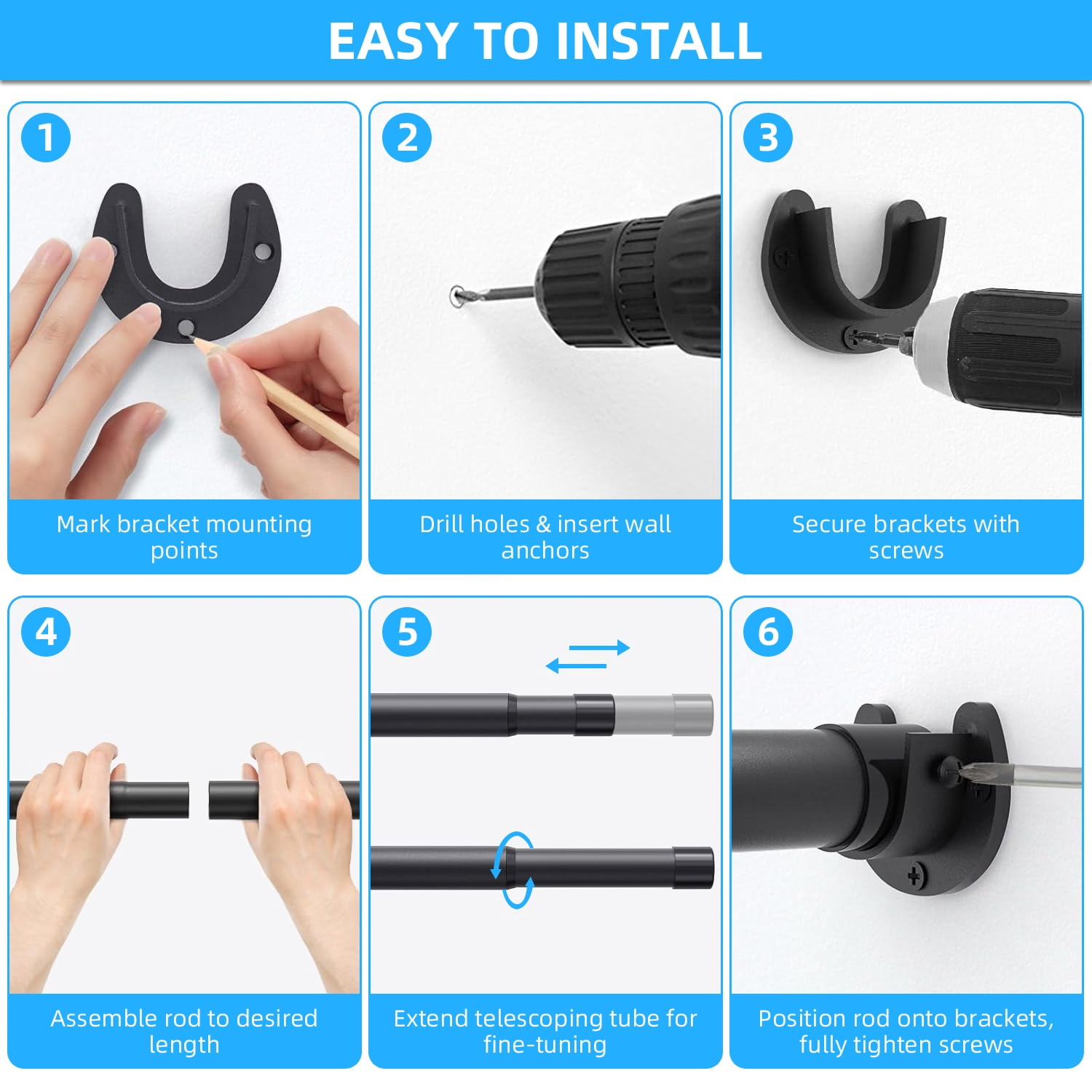 EASY TO INSTALL

1
Mark bracket mounting points

2
Drill holes & insert wall anchors

3
Secure brackets with screws

4
Assemble rod to desired length

5
Extend telescoping tube for fine-tuning

6
Position rod onto brackets, fully tighten screws