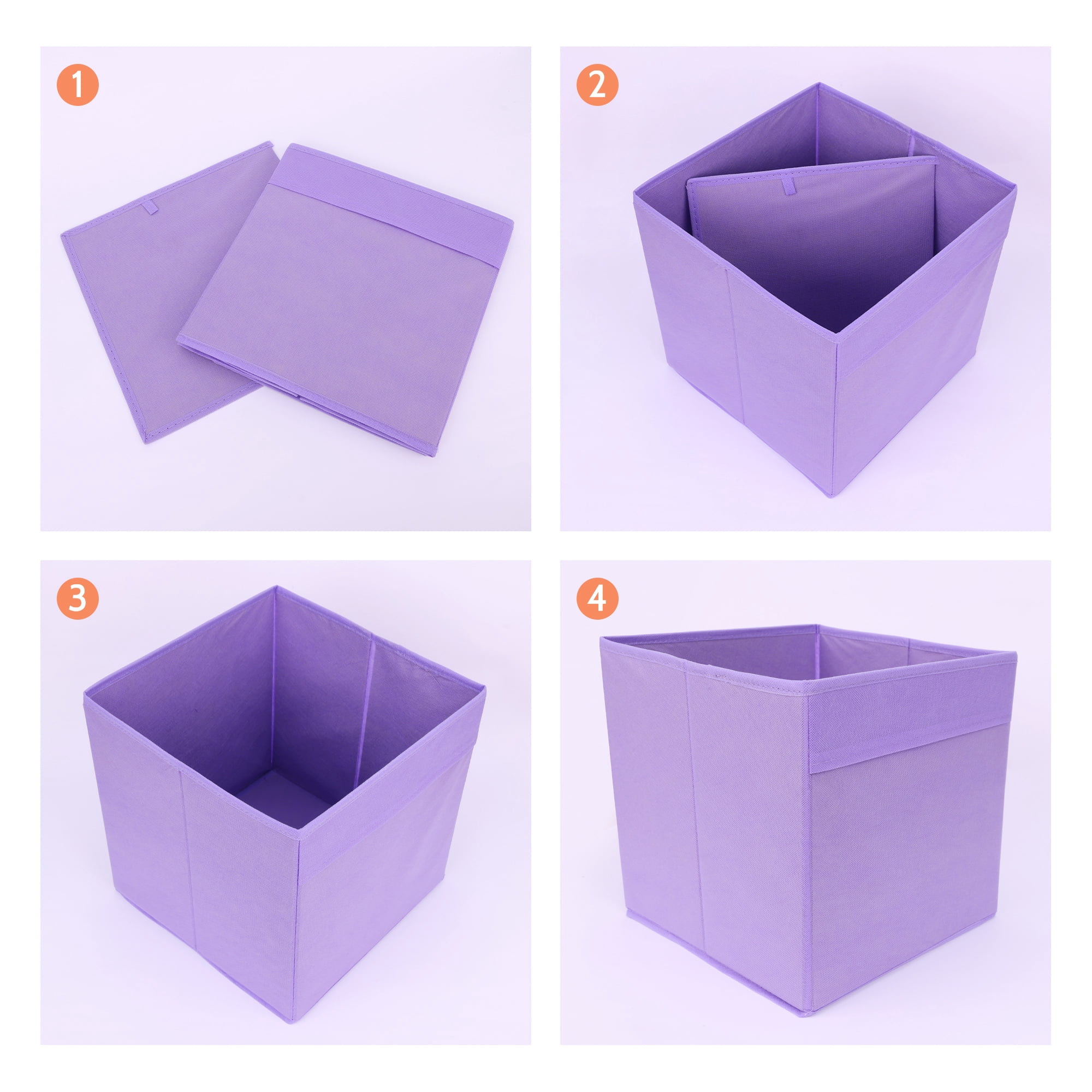 1

2

3

4