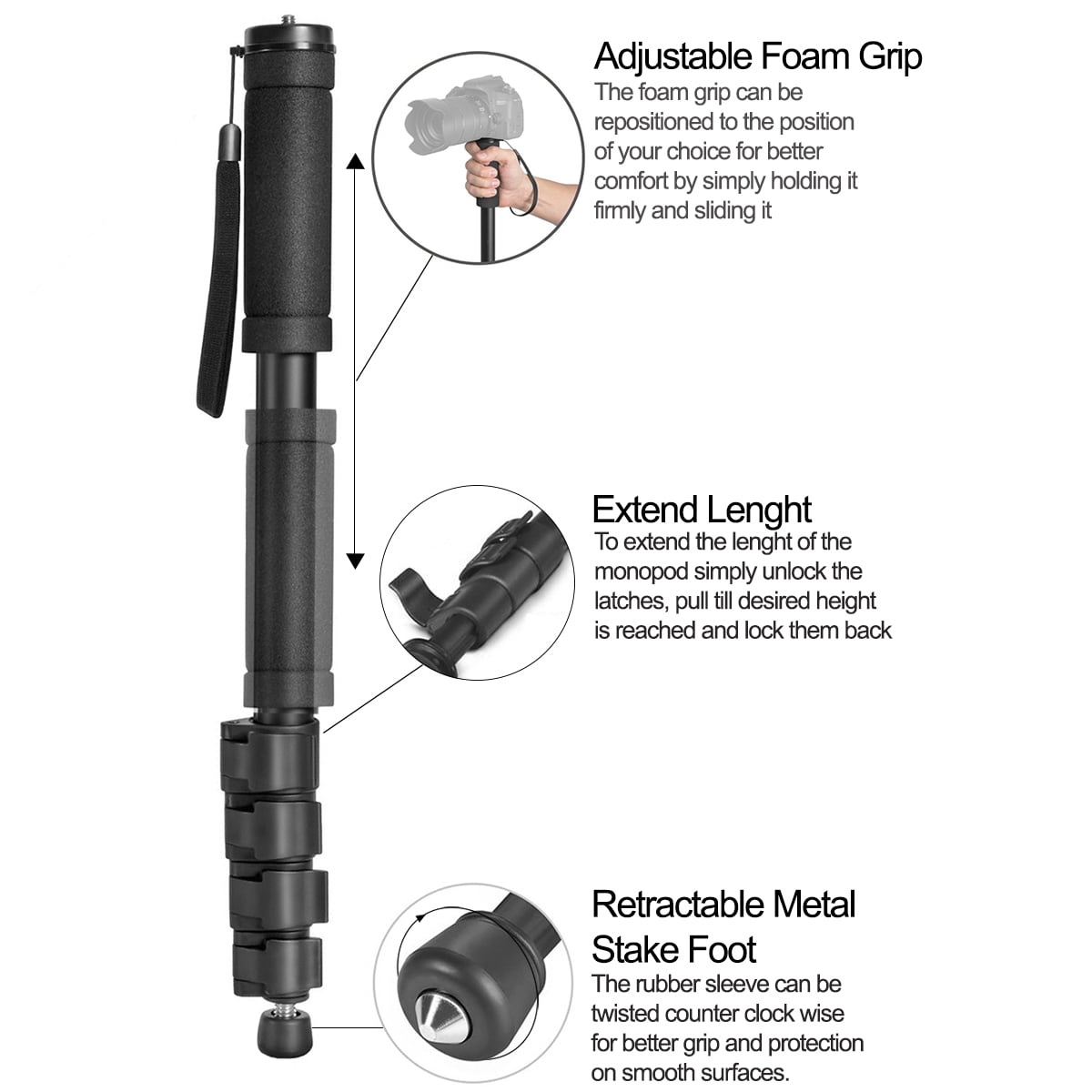 Adjustable Foam Grip
The foam grip can be repositioned to the position of your choice for better comfort by simply holding it firmly and sliding it

Extend Lenght
To extend the lenght of the monopod simply unlock the latches, pull till desired height is reached and lock them back

Retractable Metal Stake Foot
The rubber sleeve can be twisted counter clock wise for better grip and protection on smooth surfaces.