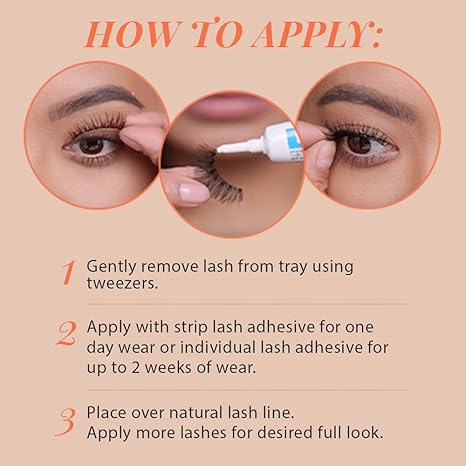 HOW TO APPLY:

1 Gently remove lash from tray using tweezers.

2 Apply with strip lash adhesive for one day wear or individual lash adhesive for up to 2 weeks of wear.

3 Place over natural lash line. Apply more lashes for desired full look.