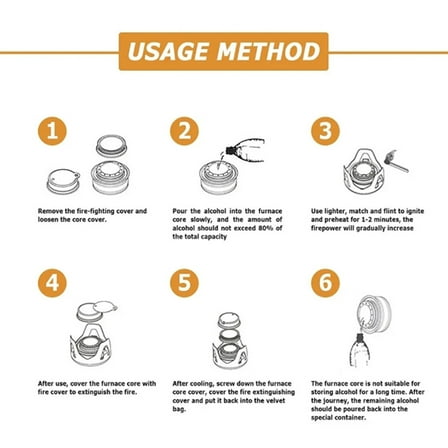 USAGE METHOD

1

Remove the fire-fighting cover and loosen the core cover.

2

Pour the alcohol into the furnace core slowly, and the amount of alcohol should not exceed 80% of the total capacity

3

Use lighter, match and flint to ignite and preheat for 1-2 minutes, the firepower will gradually increase

4

After use, cover the furnace core with fire cover to extinguish the fire.

5

After cooling, screw down the furnace core cover, cover the fire extinguishing cover and put it back into the velvet bag.

6

The furnace core is not suitable for storing alcohol for a long time. After the journey, the remaining alcohol should be poured back into the special container.