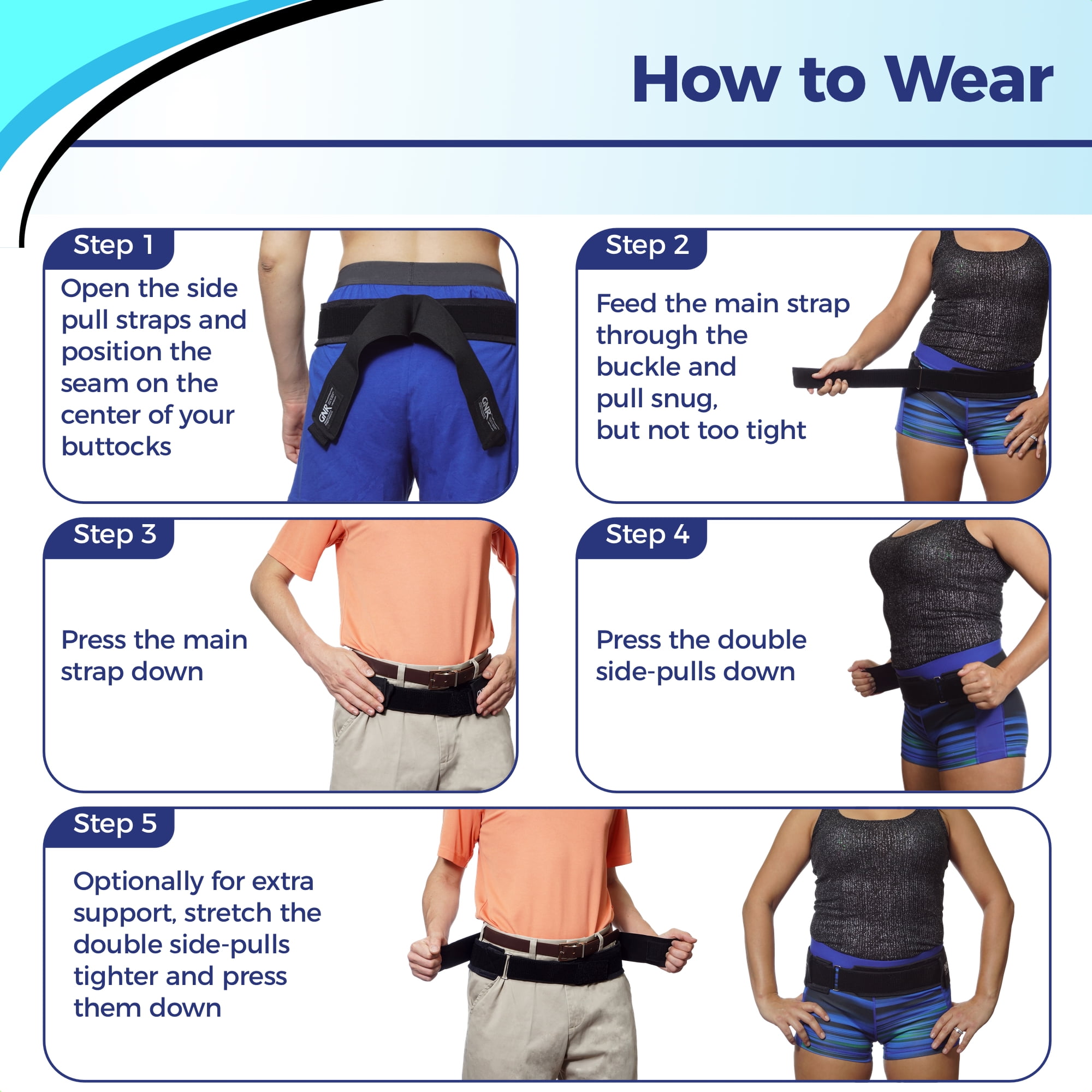 How to Wear

Step 1

Open the side pull straps and position the seam on the center of your buttocks

GNR

GNR

Step 2

Feed the main strap through the buckle and pull snug, but not too tight

Step 3

Press the main strap down

Step 4

Press the double side-pulls down

Step 5

Optionally for extra support, stretch the double side-pulls tighter and press them down