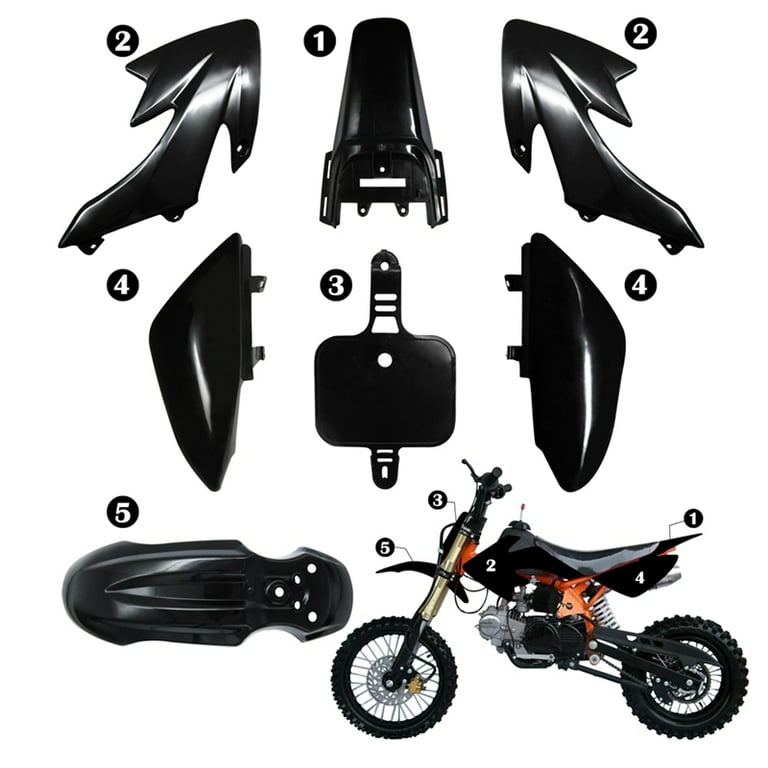 2
1
2
4
3
4
5
3
1
5
2
4