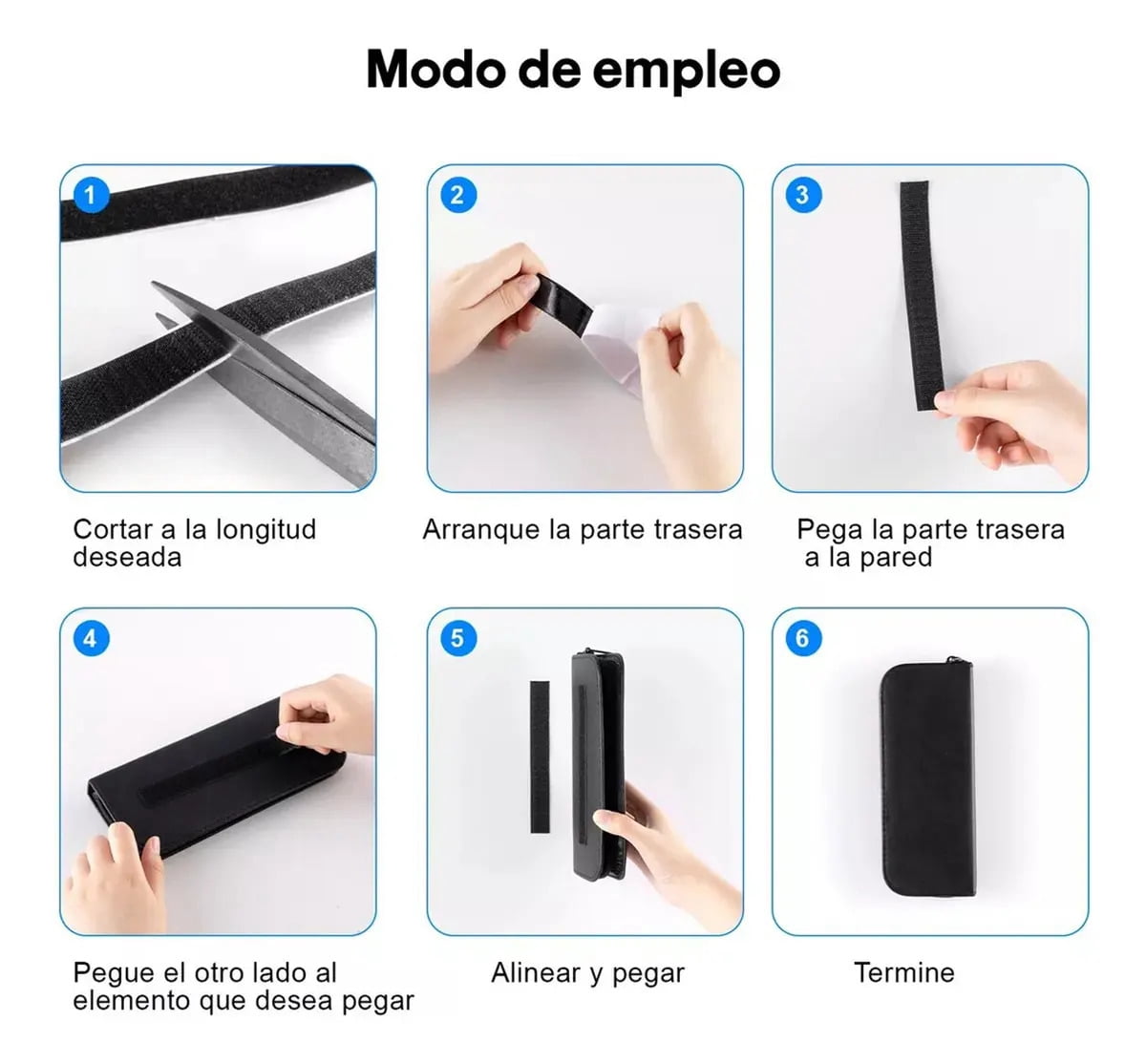 Modo de empleo

1

Cortar a la longitud deseada

2

Arranque la parte trasera

3

Pega la parte trasera a la pared

4

Pegue el otro lado al elemento que desea pegar

5

Alinear y pegar

6

Termine