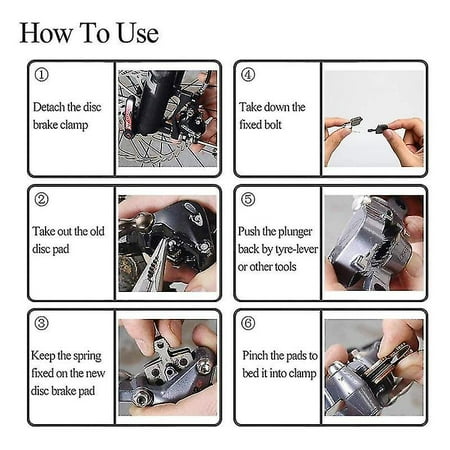 How To Use

①
Detach the disc brake clamp

②
Take out the old disc pad

③
Keep the spring fixed on the new disc brake pad

④
Take down the fixed bolt

⑤
Push the plunger back by tyre-lever or other tools

⑥
Pinch the pads to bed it into clamp