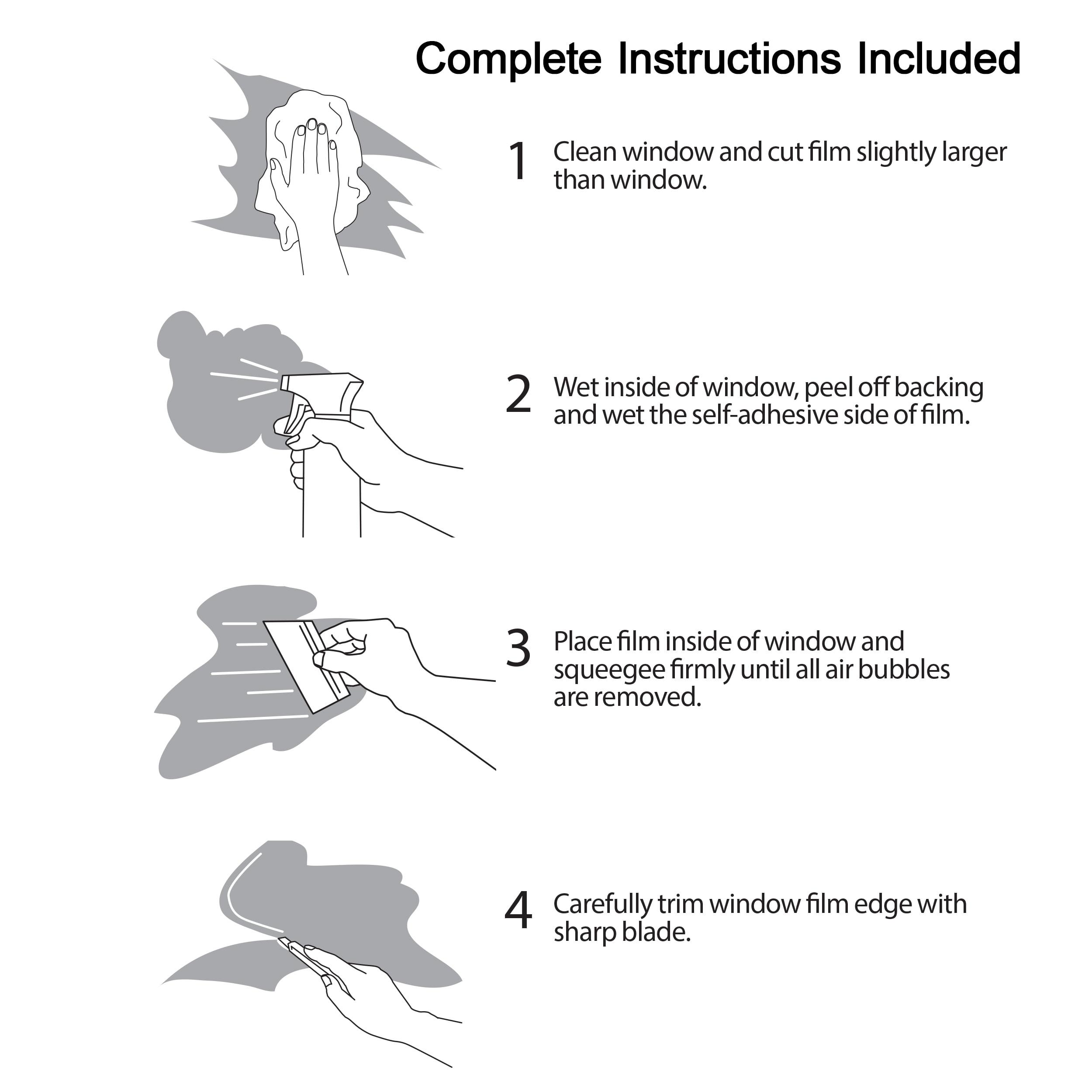 Complete Instructions Included

1 Clean window and cut film slightly larger than window.

2 Wet inside of window, peel off backing and wet the self-adhesive side of film.

3 Place film inside of window and squeegee firmly until all air bubbles are removed.

4 Carefully trim window film edge with sharp blade.