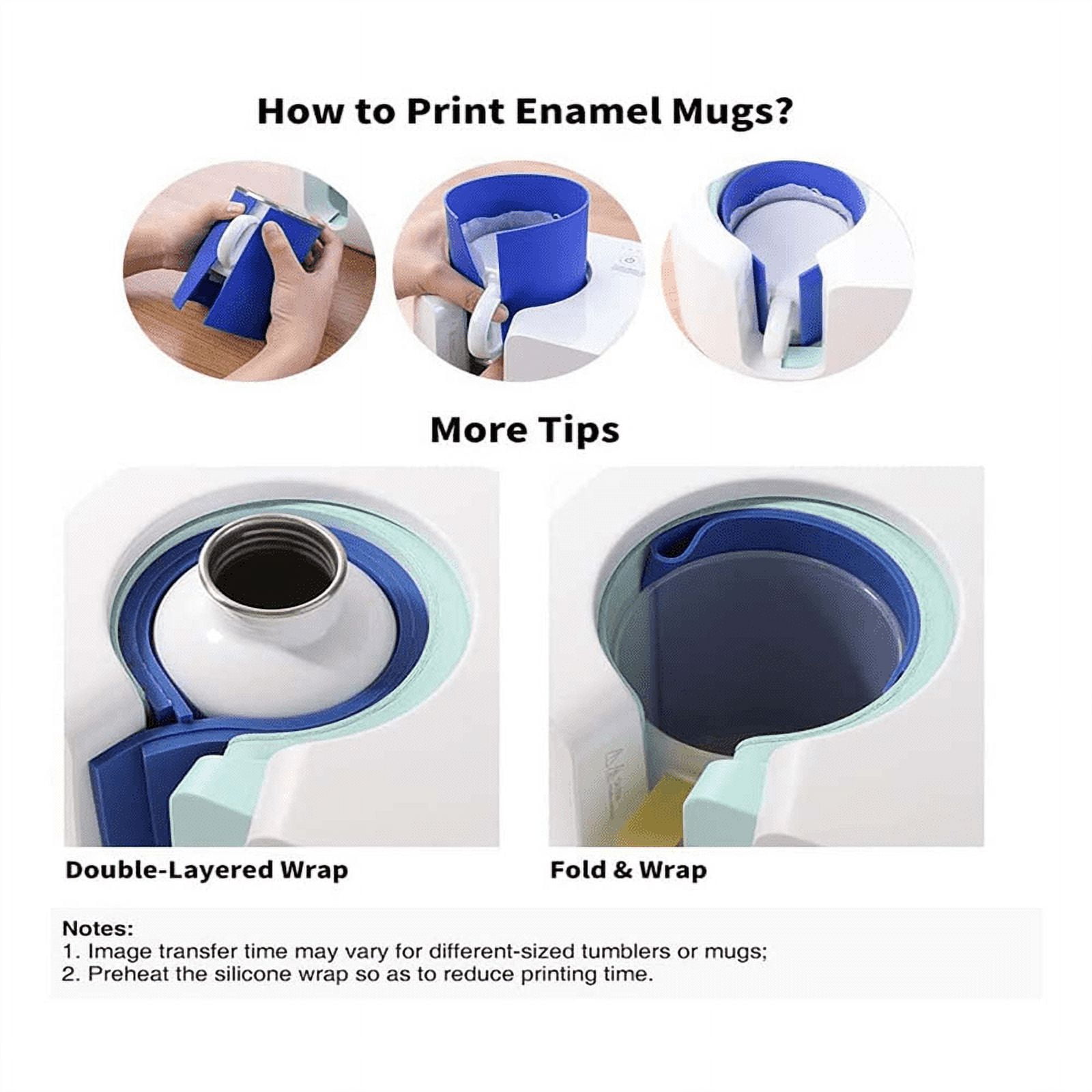 How to Print Enamel Mugs?

More Tips

Double-Layered Wrap

Fold & Wrap

Notes:
1. Image transfer time may vary for different-sized tumblers or mugs;
2. Preheat the silicone wrap so as to reduce printing time.