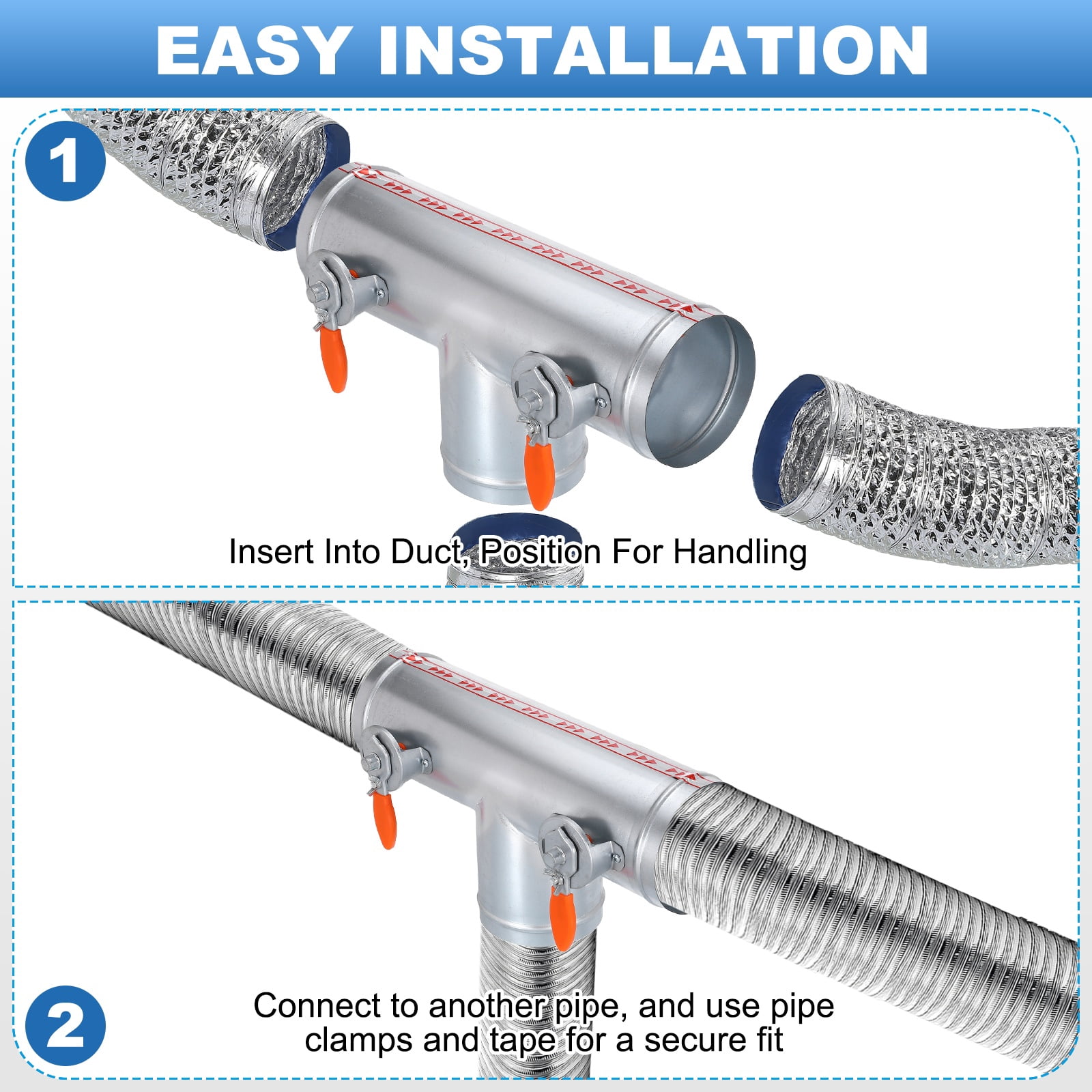 EASY INSTALLATION

1

Insert Into Duct, Position For Handling

2

Connect to another pipe, and use pipe clamps and tape for a secure fit