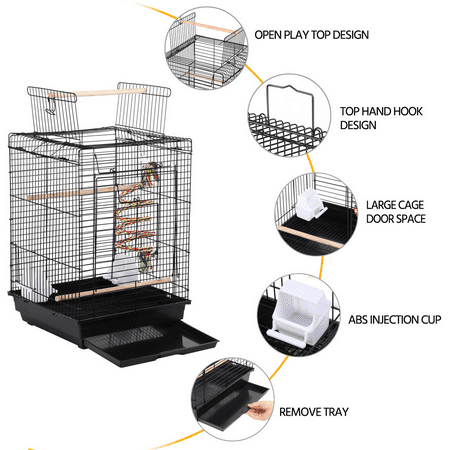 OPEN PLAY TOP DESIGN

TOP HAND HOOK DESIGN

LARGE CAGE DOOR SPACE

ABS INJECTION CUP

REMOVE TRAY