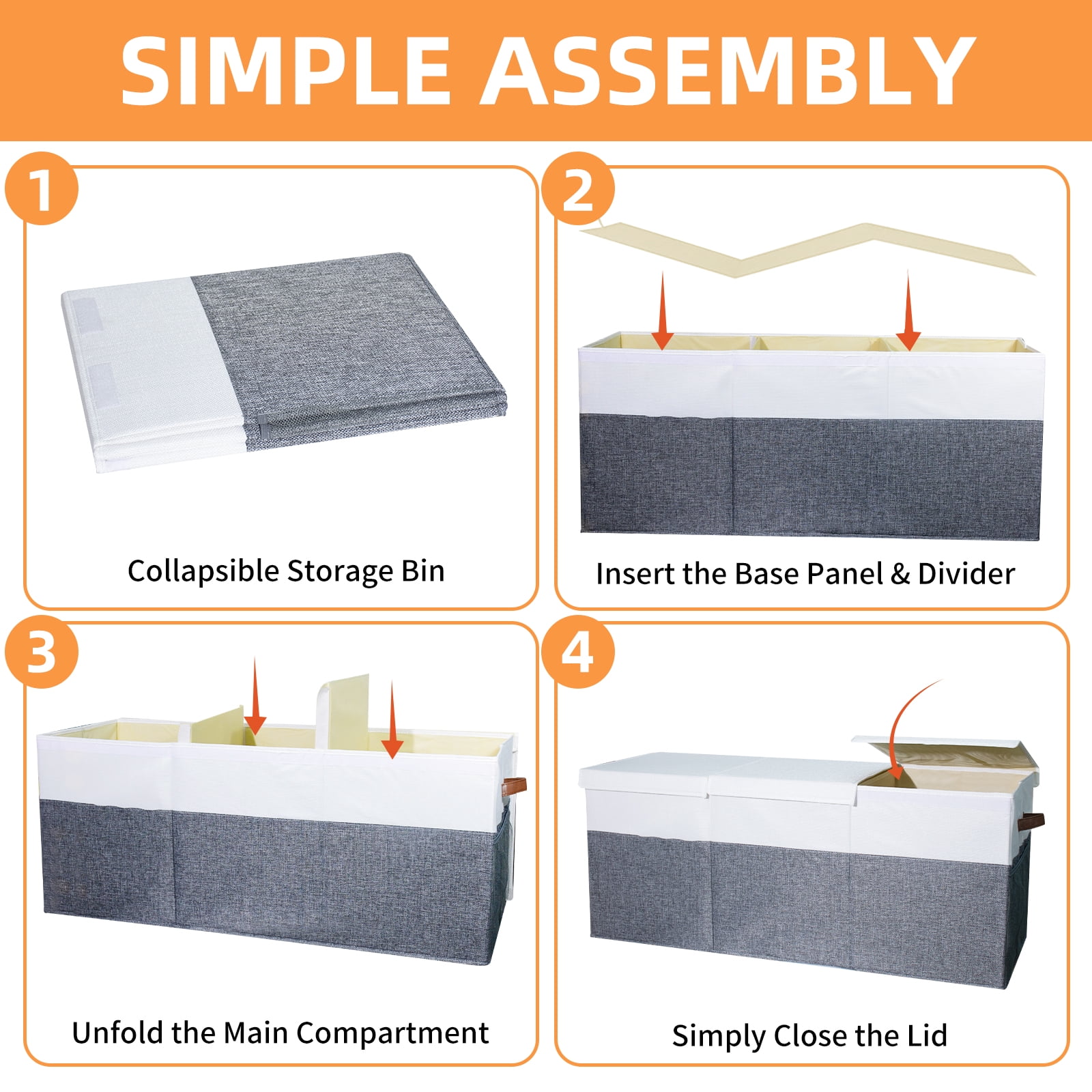 SIMPLE ASSEMBLY

1

Collapsible Storage Bin

2

Insert the Base Panel & Divider

3

Unfold the Main Compartment

4

Simply Close the Lid