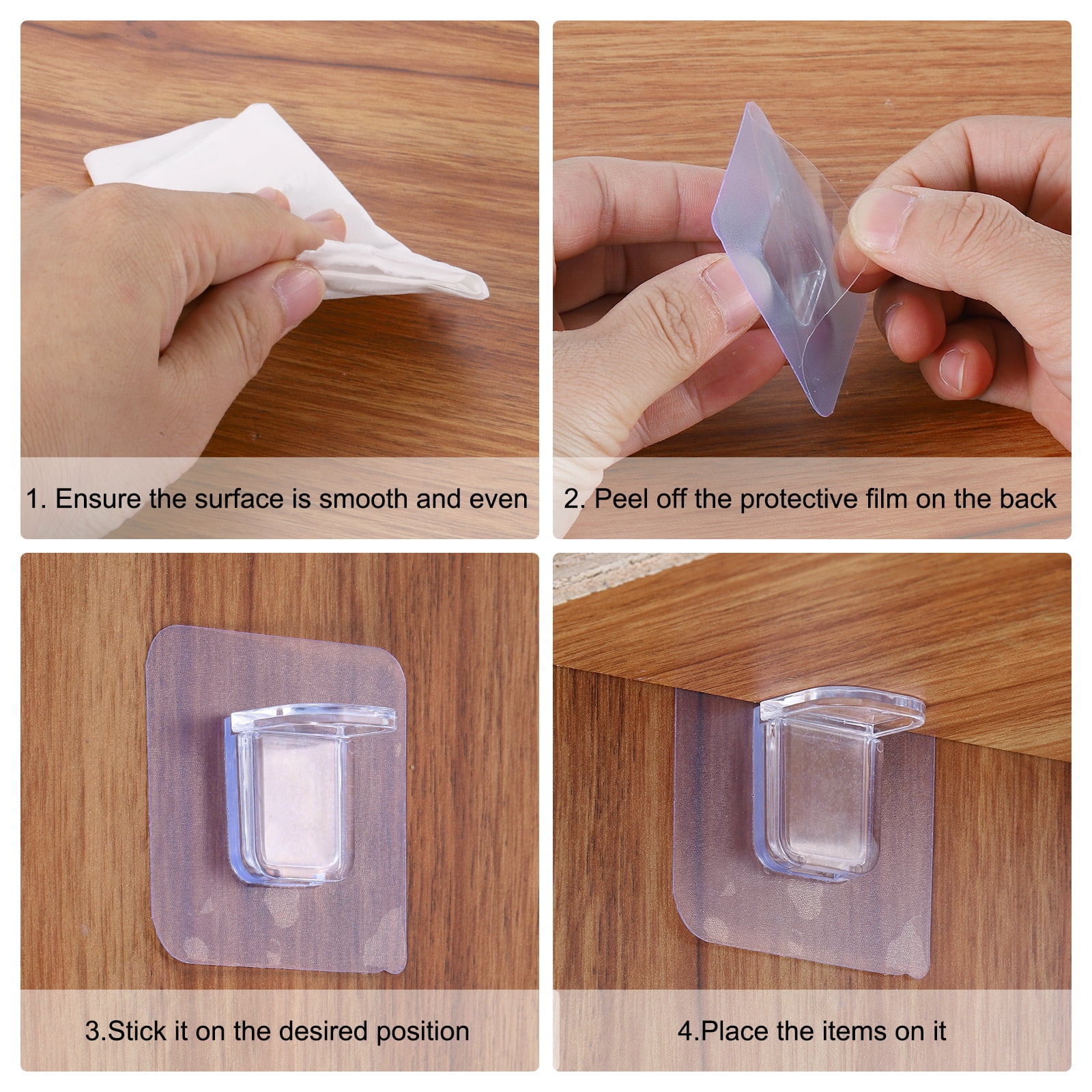 1. Ensure the surface is smooth and even

2. Peel off the protective film on the back

3.Stick it on the desired position

4.Place the items on it