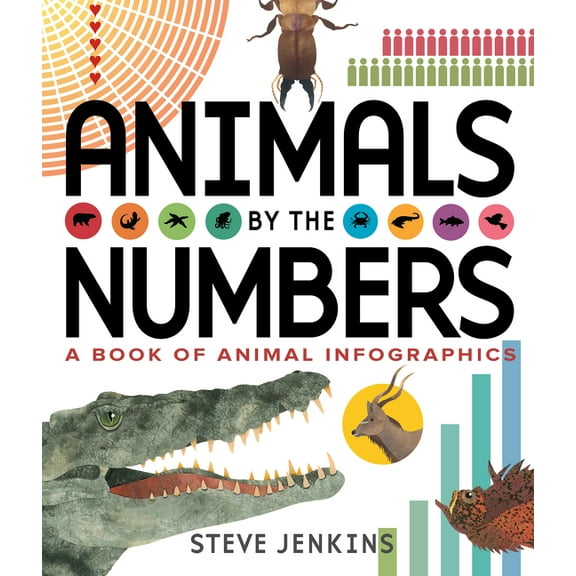 ANIMALS BY THE NUMBERS

A BOOK OF ANIMAL INFOGRAPHICS

STEVE JENKINS