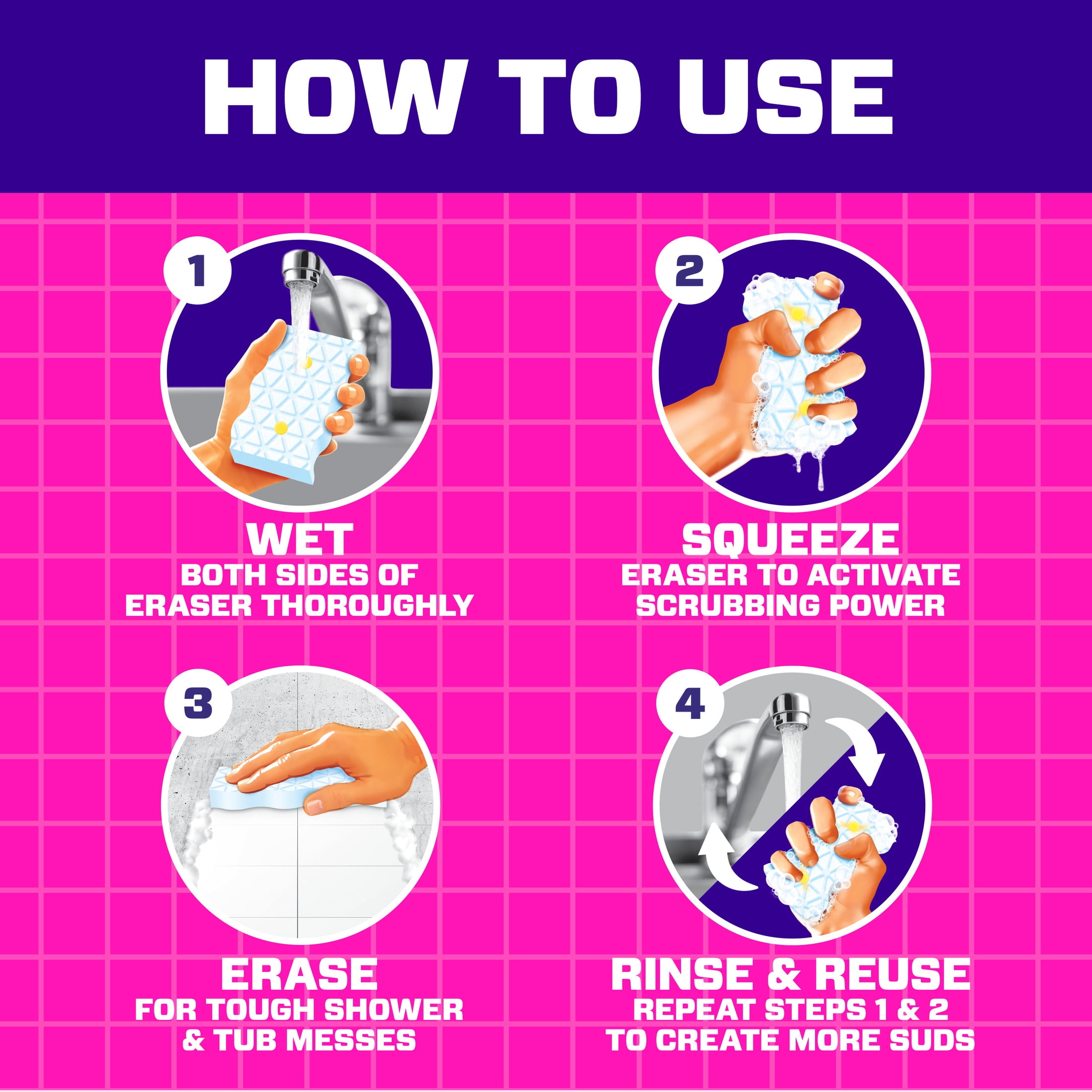 HOW TO USE

1

WET
BOTH SIDES OF ERASER THOROUGHLY

2

SQUEEZE
ERASER TO ACTIVATE SCRUBBING POWER

3

ERASE
FOR TOUGH SHOWER & TUB MESSES

4

RINSE & REUSE
REPEAT STEPS 1 & 2 TO CREATE MORE SUDS