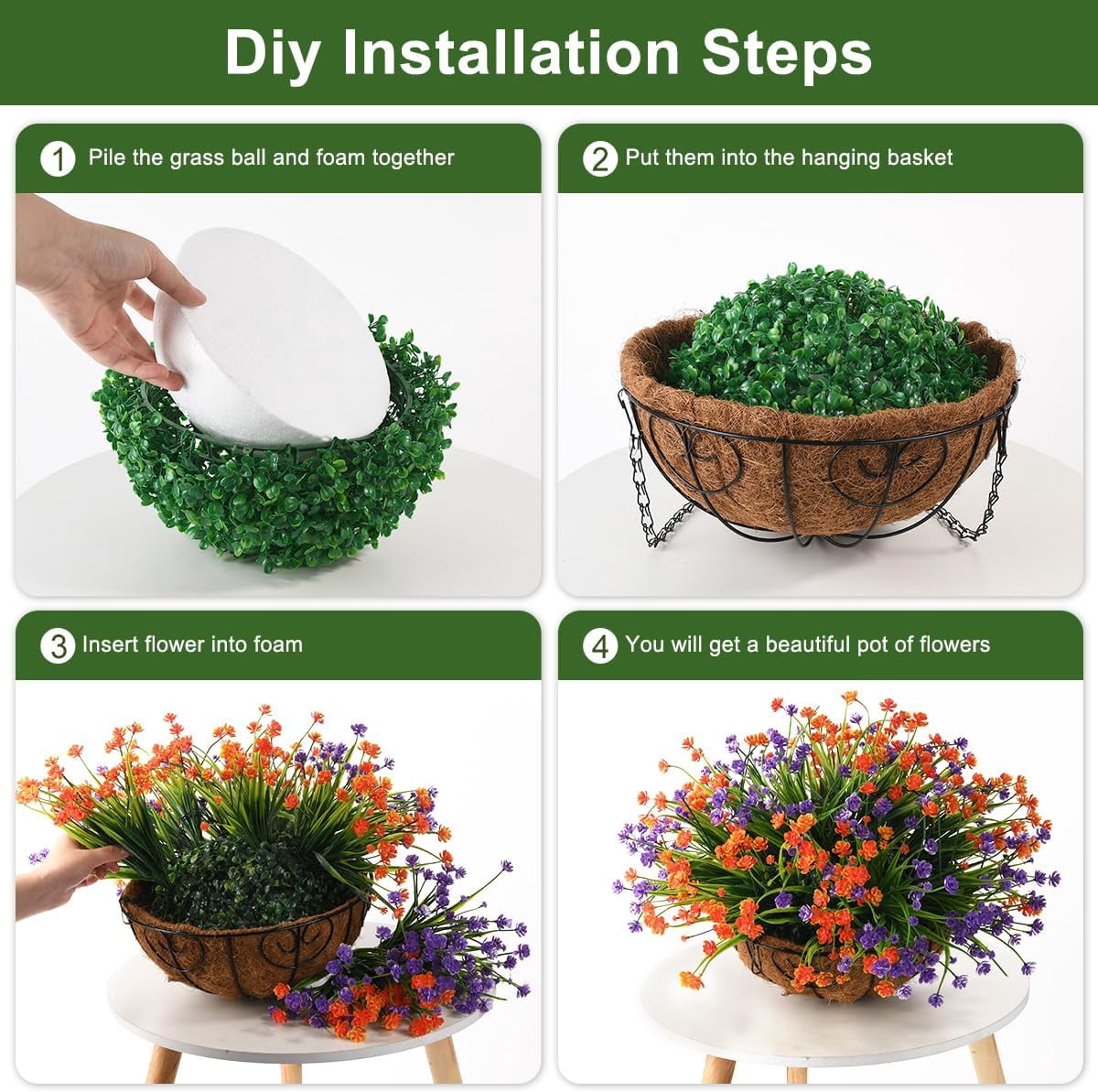 Diy Installation Steps

1 Pile the grass ball and foam together

2 Put them into the hanging basket

3 Insert flower into foam

4 You will get a beautiful pot of flowers